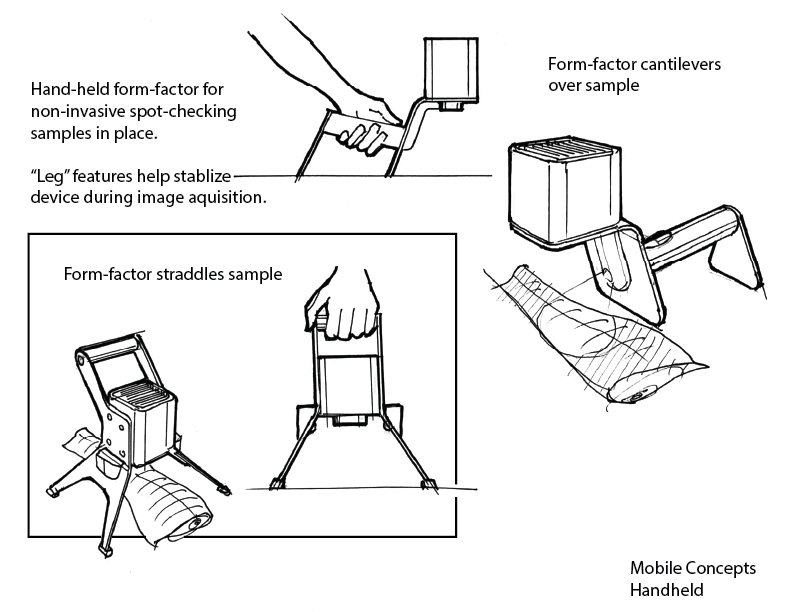 Hand-held form-factor for non-invasive spot-checking samples in place.

"Leg" features help stablize device during image aquisition.

Form-factor cantilevers over sample

Form-factor straddles sample

Mobile Concepts
Handheld