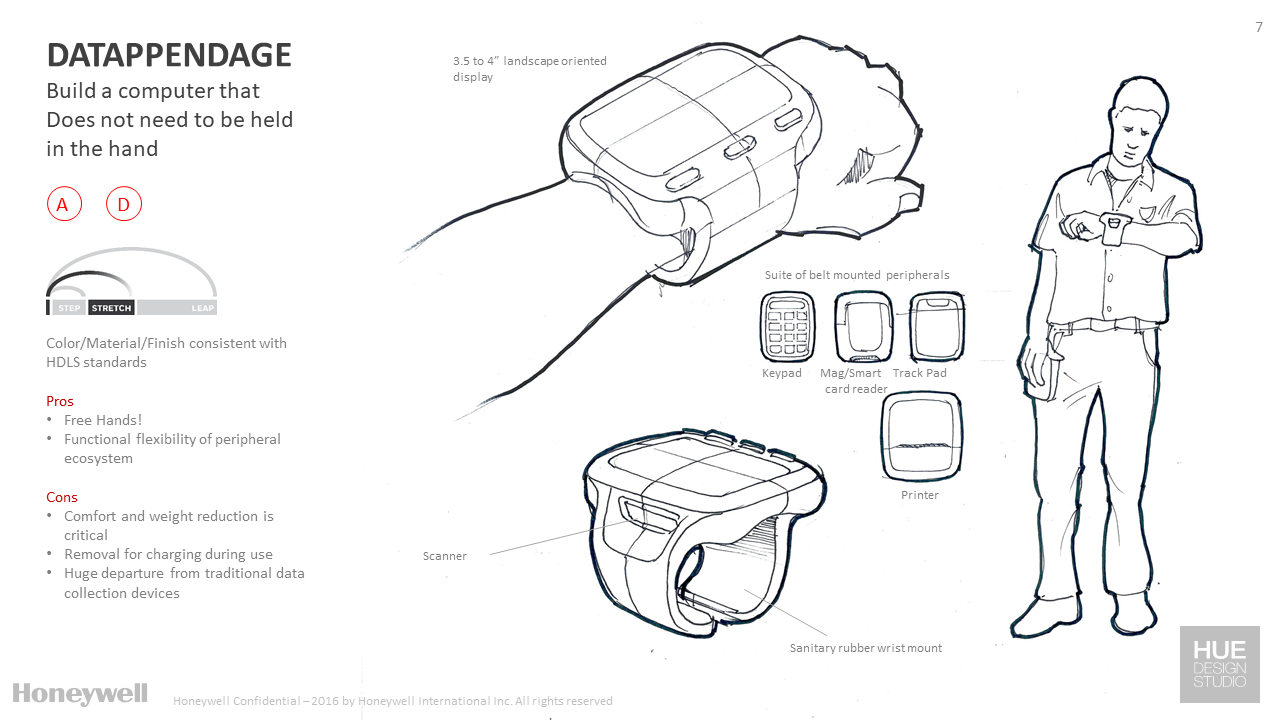 7

DATAPPENDAGE

Build a computer that Does not need to be held in the hand

A D

STEP STRETCH LEAP

Color/Material/Finish consistent with HDLS standards

Pros
• Free Hands!
• Functional flexibility of peripheral ecosystem

Cons
• Comfort and weight reduction is critical
• Removal for charging during use
• Huge departure from traditional data collection devices

3.5 to 4" landscape oriented display

Suite of belt mounted peripherals

Keypad Mag/Smart card reader Track Pad

Printer

Scanner

Sanitary rubber wrist mount

Honeywell

Honeywell Confidential – 2016 by Honeywell International Inc. All rights reserved

HUE DESIGN STUDIO