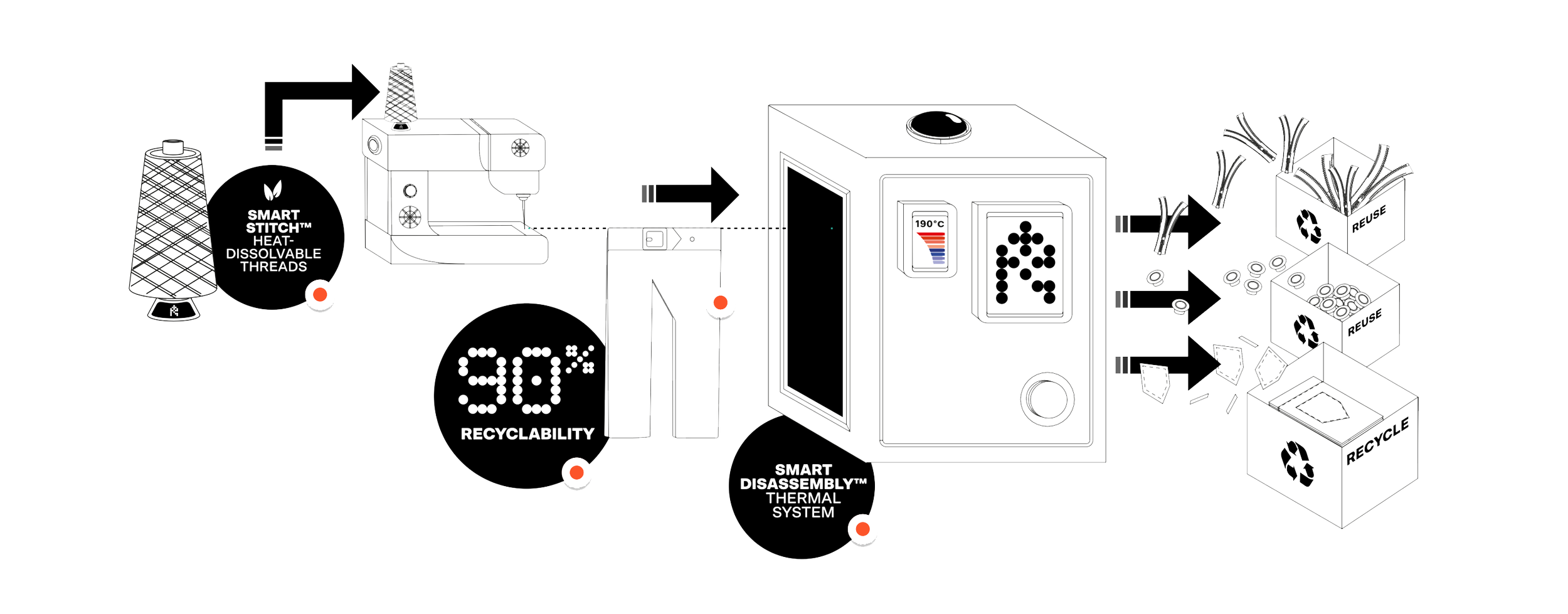 SMART STITCH™ HEAT-DISSOLVABLE THREADS

90%

RECYCLABILITY

190°C

SMART DISASSEMBLY™ THERMAL SYSTEM

REUSE

REUSE

RECYCLE