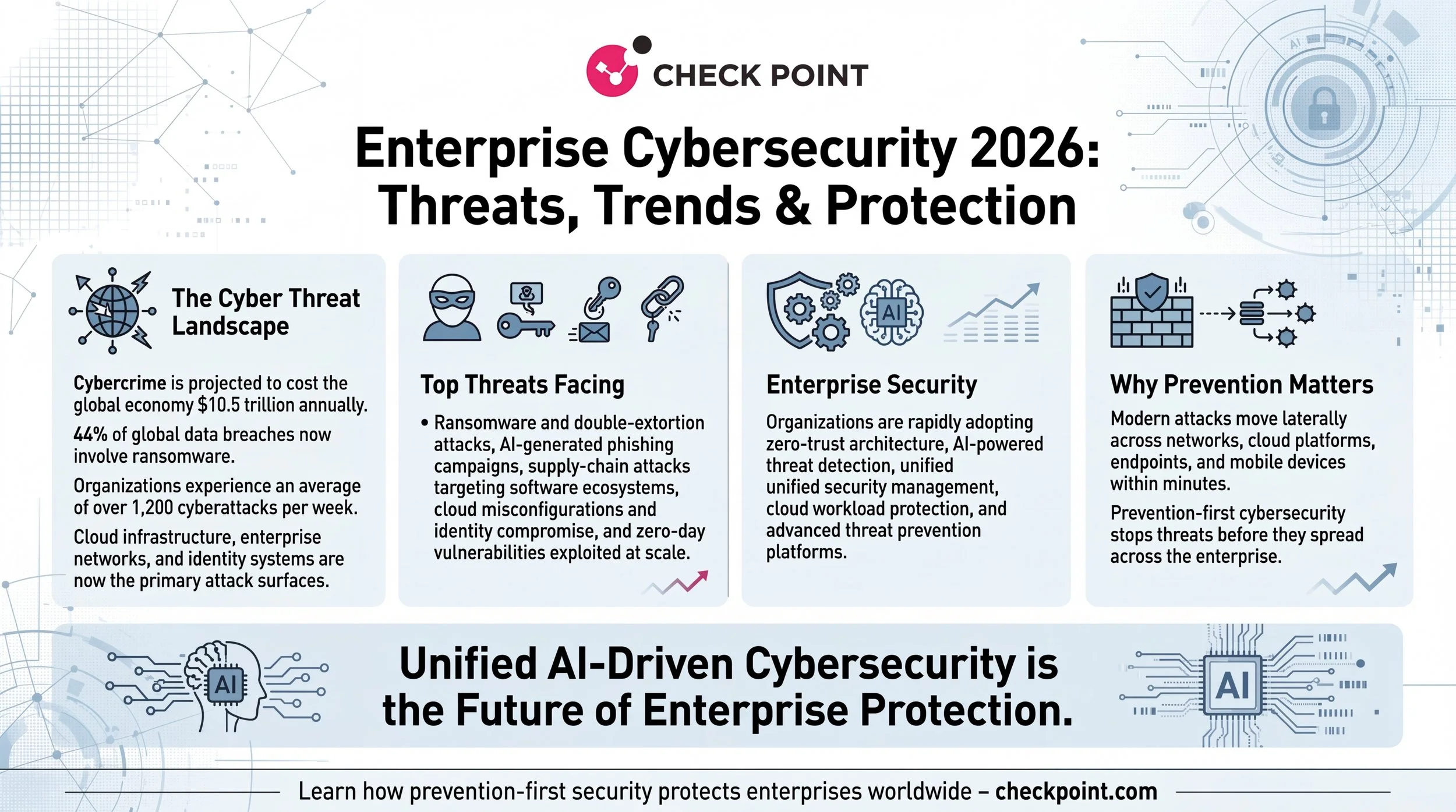 CHECK POINT

Enterprise Cybersecurity 2026: Threats, Trends & Protection

The Cyber Threat Landscape

Cybercrime is projected to cost the global economy $10.5 trillion annually.

44% of global data breaches now involve ransomware.

Organizations experience an average of over 1,200 cyberattacks per week.

Cloud infrastructure, enterprise networks, and identity systems are now the primary attack surfaces.

Top Threats Facing

• Ransomware and double-extortion attacks, AI-generated phishing campaigns, supply-chain attacks targeting software ecosystems, cloud misconfigurations and identity compromise, and zero-day vulnerabilities exploited at scale.

AI

Enterprise Security

Organizations are rapidly adopting zero-trust architecture, AI-powered threat detection, unified unified security management, cloud workload protection, and advanced threat prevention platforms.

Why Prevention Matters

Modern attacks move laterally across networks, cloud platforms, endpoints, and mobile devices within minutes.

Prevention-first cybersecurity stops threats before they spread across the enterprise.

AI

Unified AI-Driven Cybersecurity is the Future of Enterprise Protection.

AI

Learn how prevention-first security protects enterprises worldwide – checkpoint.com