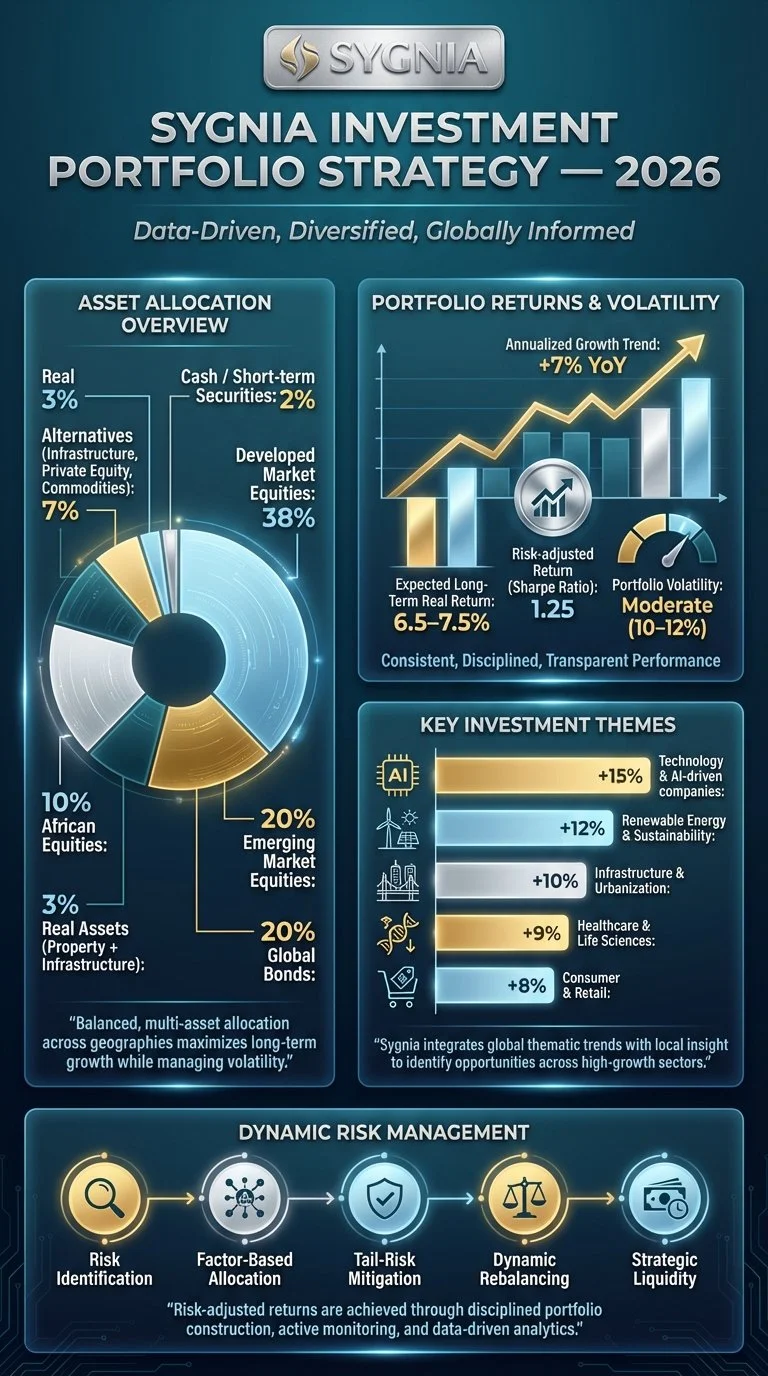 SYGNIA

SYGNIA INVESTMENT PORTFOLIO STRATEGY — 2026

Data-Driven, Diversified, Globally Informed

ASSET ALLOCATION OVERVIEW

Real 3%

Cash / Short-term Securities: 2%

Alternatives (Infrastructure, Private Equity, Commodities): 7%

Developed Market Equities: 38%

10% African Equities:

20% Emerging Market Equities:

3% Real Assets (Property + Infrastructure):

20% Global Bonds:

"Balanced, multi-asset allocation across geographies maximizes long-term growth while managing volatility."

PORTFOLIO RETURNS & VOLATILITY

Annualized Growth Trend: +7% YoY

Expected Long-Term Real Return: 6.5–7.5%

Risk-adjusted Return (Sharpe Ratio): 1.25

Portfolio Volatility: Moderate (10–12%)

Consistent, Disciplined, Transparent Performance

KEY INVESTMENT THEMES

AI

+15% Technology & AI-driven companies:

+12% Renewable Energy & Sustainability:

+10% Infrastructure & Urbanization:

+9% Healthcare & Life Sciences:

+8% Consumer & Retail:

"Sygnia integrates global thematic trends with local insight to identify opportunities across high-growth sectors."

DYNAMIC RISK MANAGEMENT

Risk Identification

Factor-Based Allocation

Tail-Risk Mitigation

Dynamic Rebalancing

Strategic Liquidity

"Risk-adjusted returns are achieved through disciplined portfolio construction, active monitoring, and data-driven analytics."