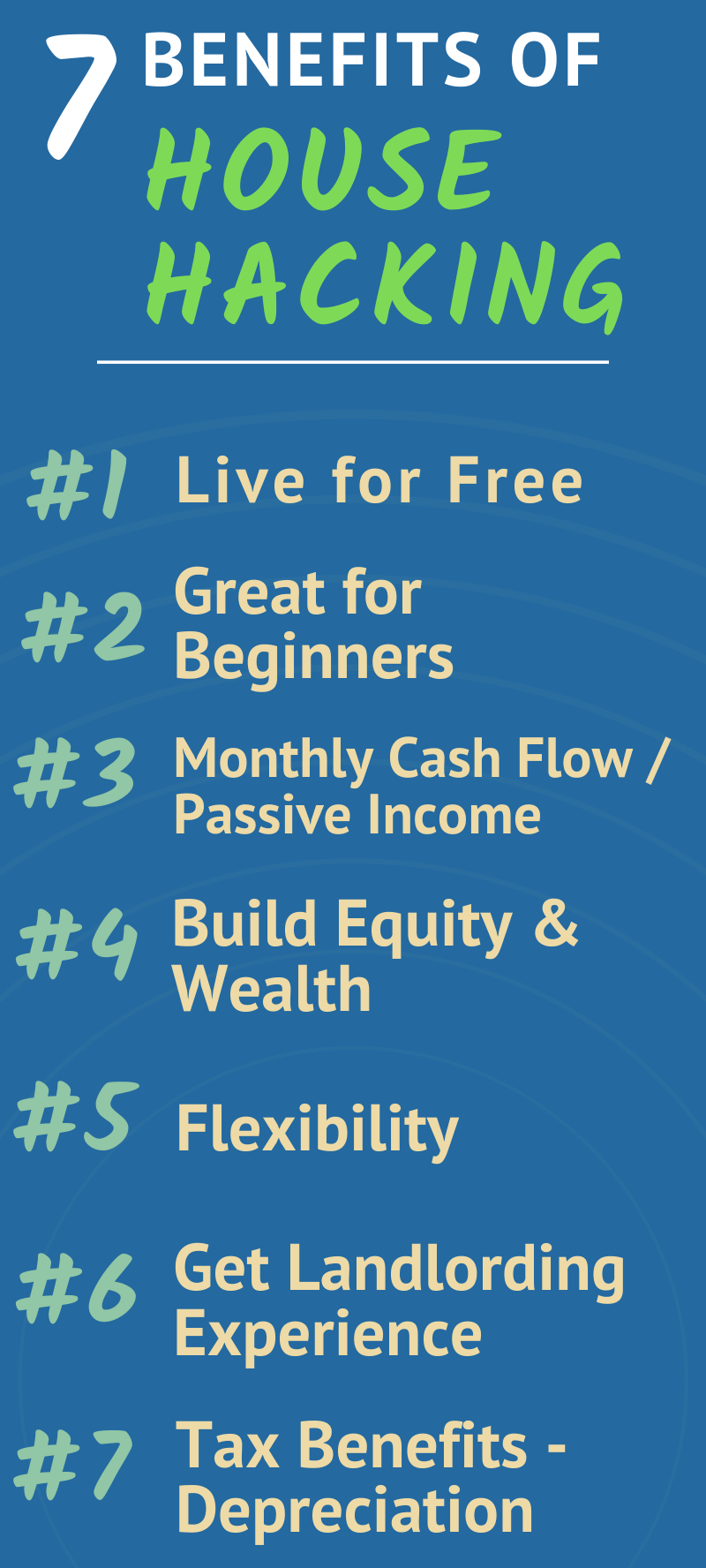 7 BENEFITS OF HOUSE HACKING

#1 Live for Free

#2 Great for Beginners

#3 Monthly Cash Flow / Passive Income

#4 Build Equity & Wealth

#5 Flexibility

#6 Get Landlording Experience

#7 Tax Benefits - Depreciation