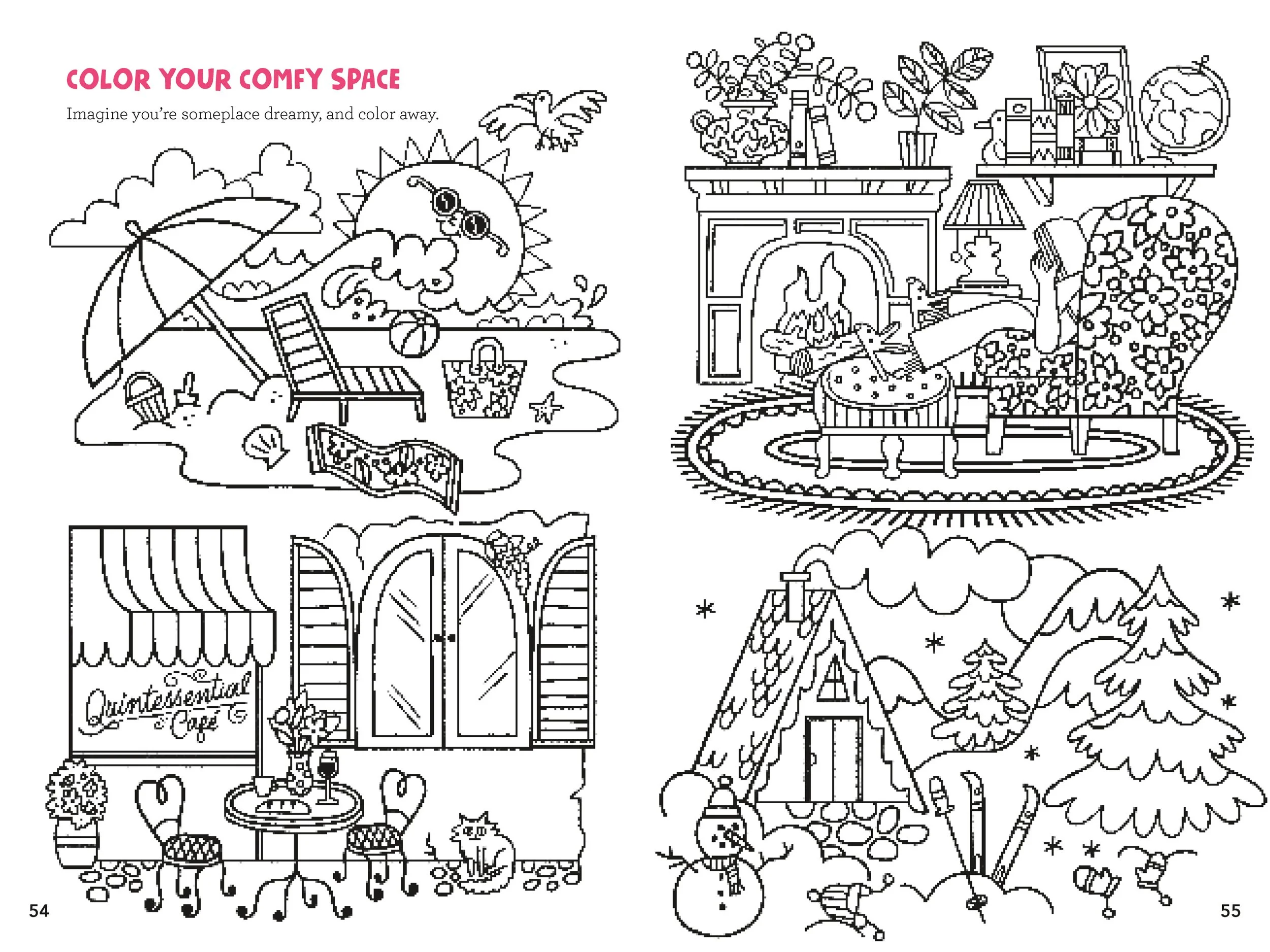 COLOR YOUR COMFY SPACE

Imagine you're someplace dreamy, and color away.

Quintessential Café

54

55