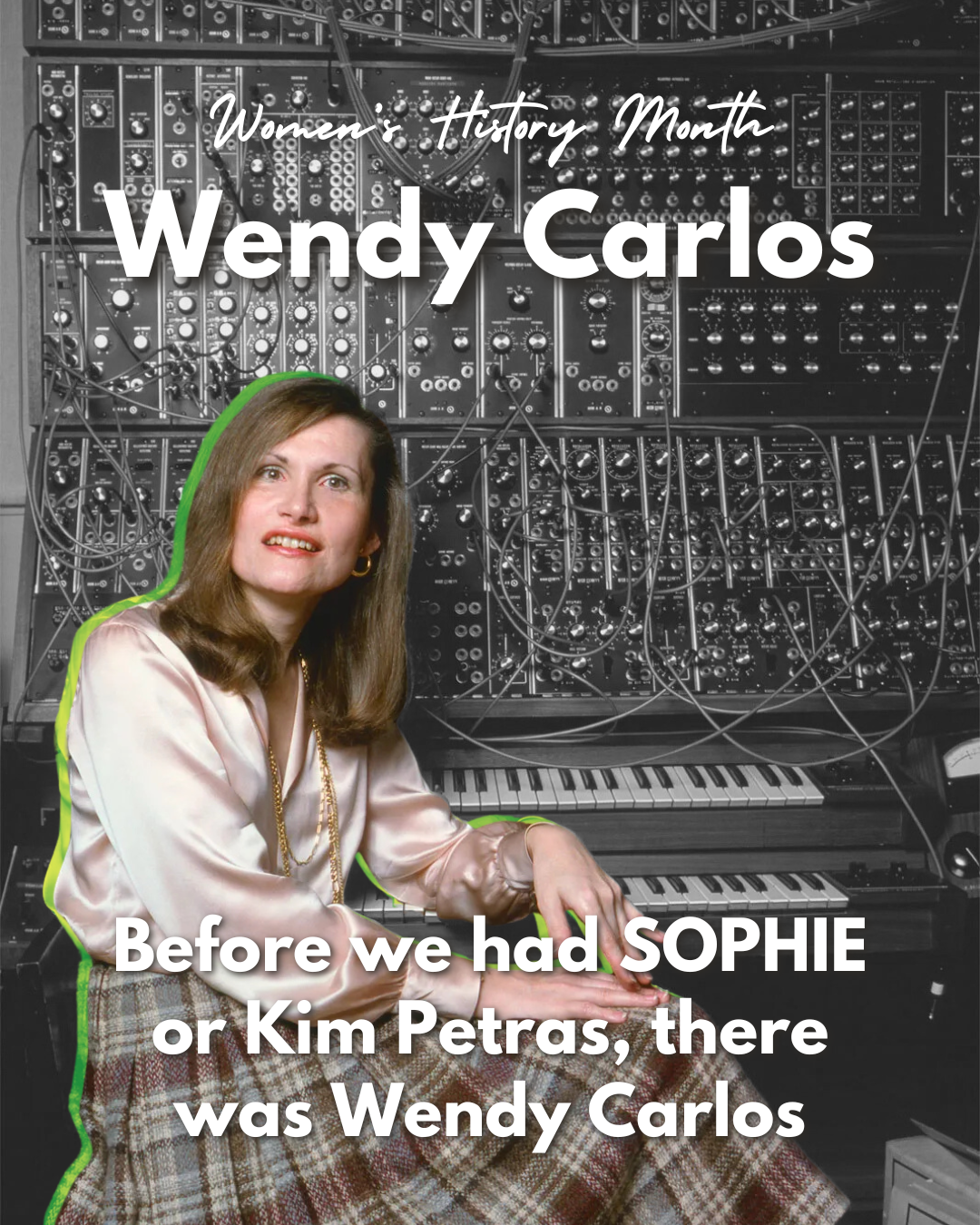 Women's History Month

Wendy Carlos

Before we had SOPHIE or Kim Petras, there was Wendy Carlos