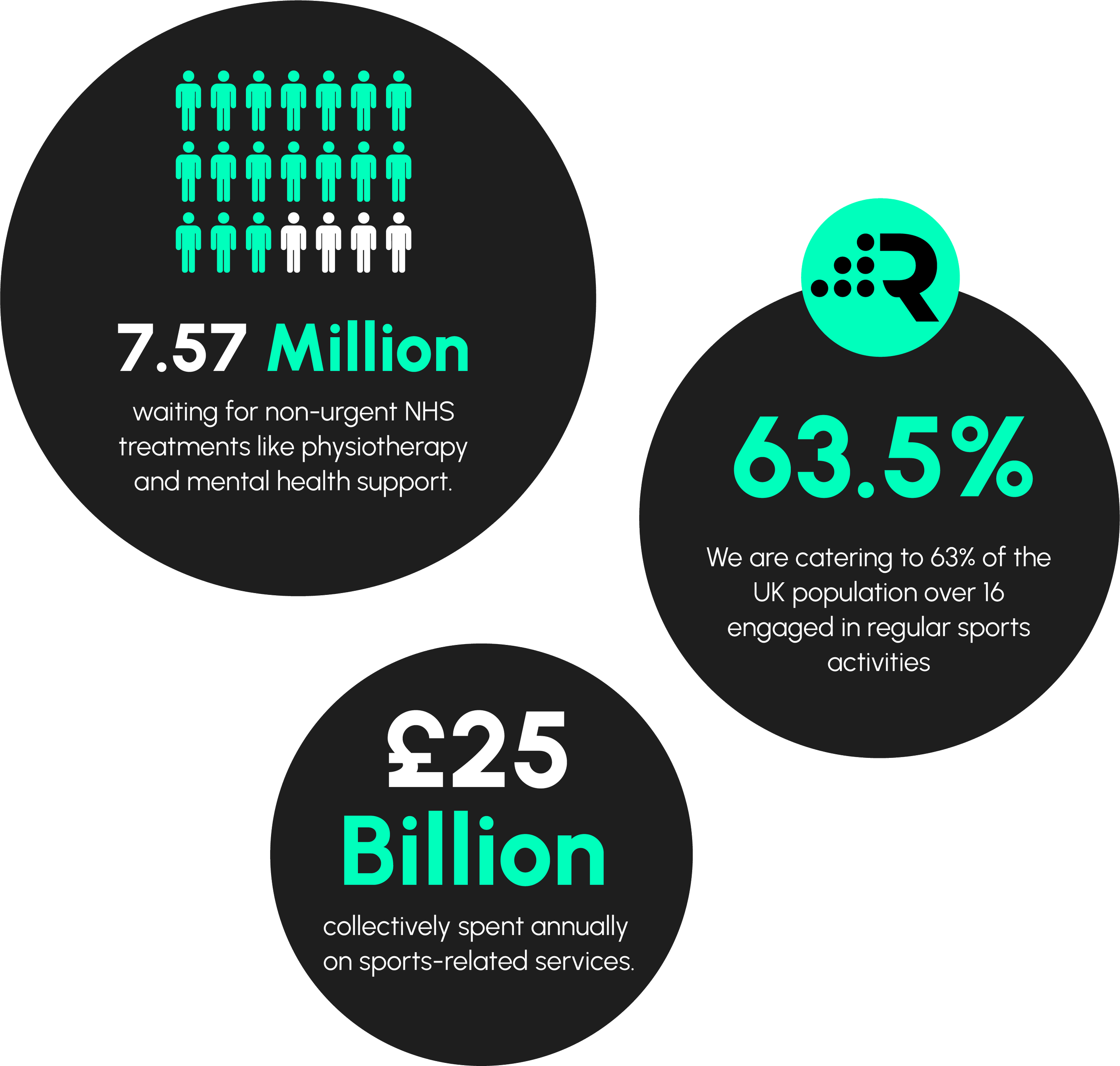 7.57 Million

waiting for non-urgent NHS treatments like physiotherapy and mental health support.

R

63.5%

We are catering to 63% of the UK population over 16 engaged in regular sports activities

£25 Billion

collectively spent annually on sports-related services.