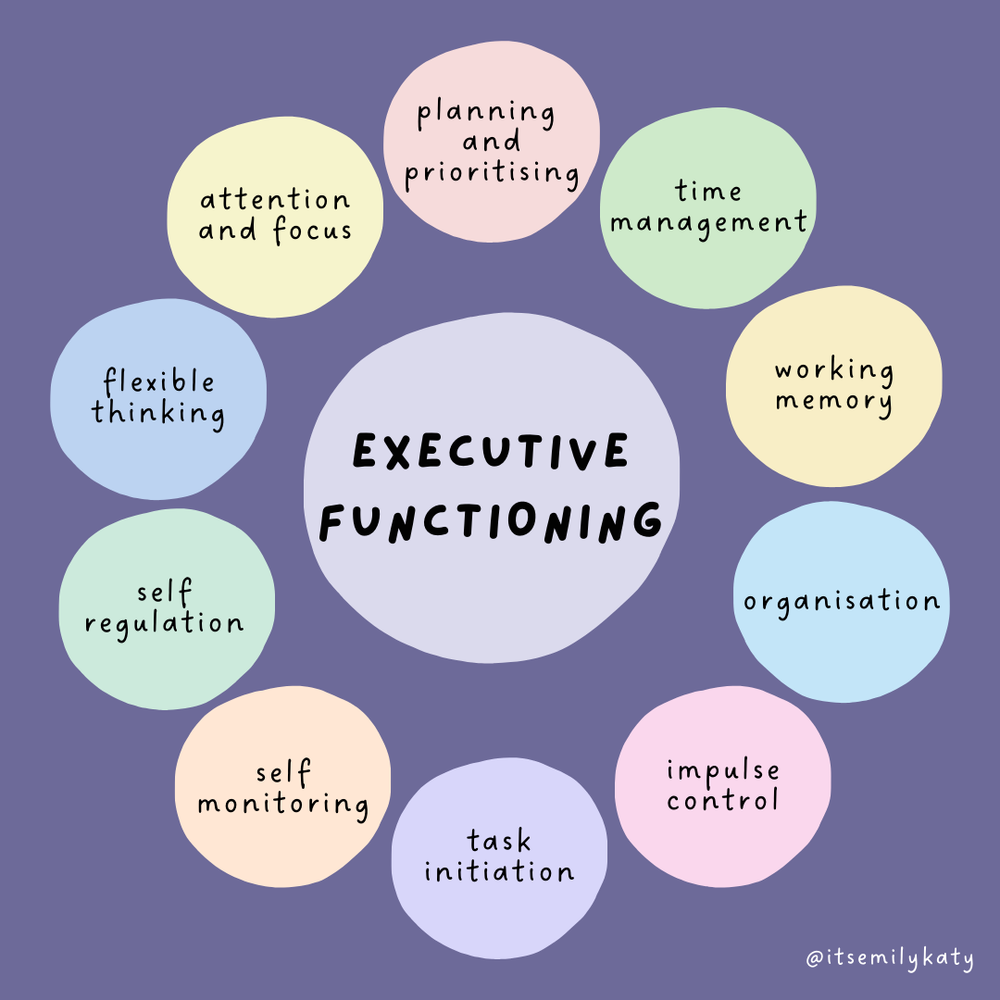 EXECUTIVE FUNCTIONING

planning and prioritising

time management

working memory

organisation

impulse control

task initiation

self monitoring

self regulation

flexible thinking

attention and focus

@itsemilykaty