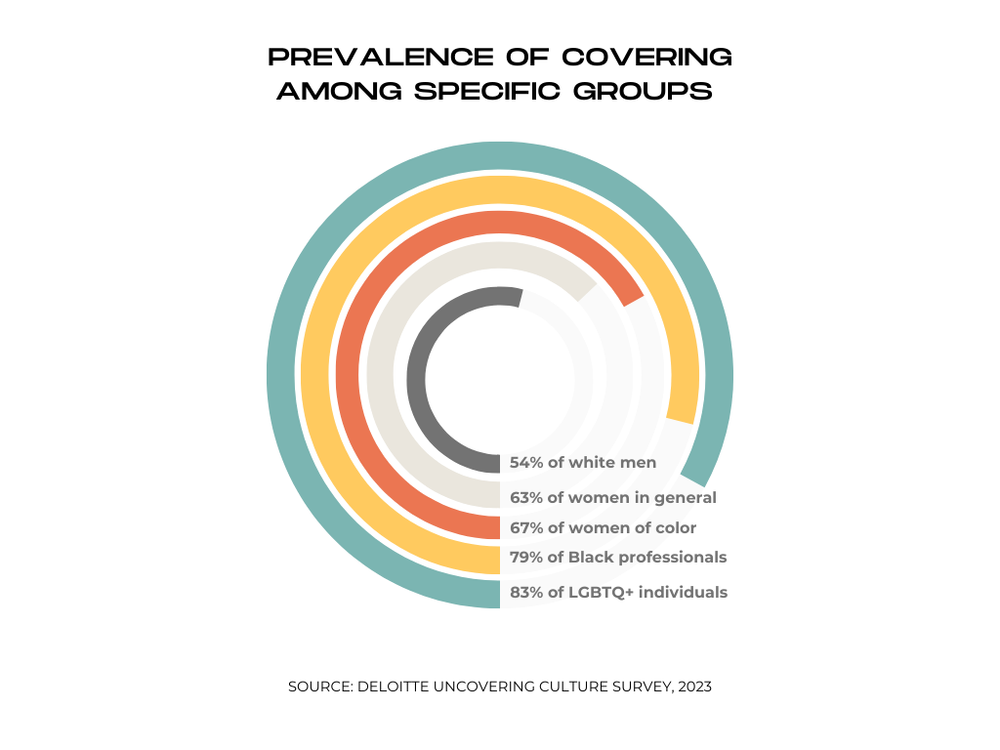 PREVALENCE OF COVERING AMONG SPECIFIC GROUPS

54% of white men
63% of women in general
67% of women of color
79% of Black professionals
83% of LGBTQ+ individuals

SOURCE: DELOITTE UNCOVERING CULTURE SURVEY, 2023