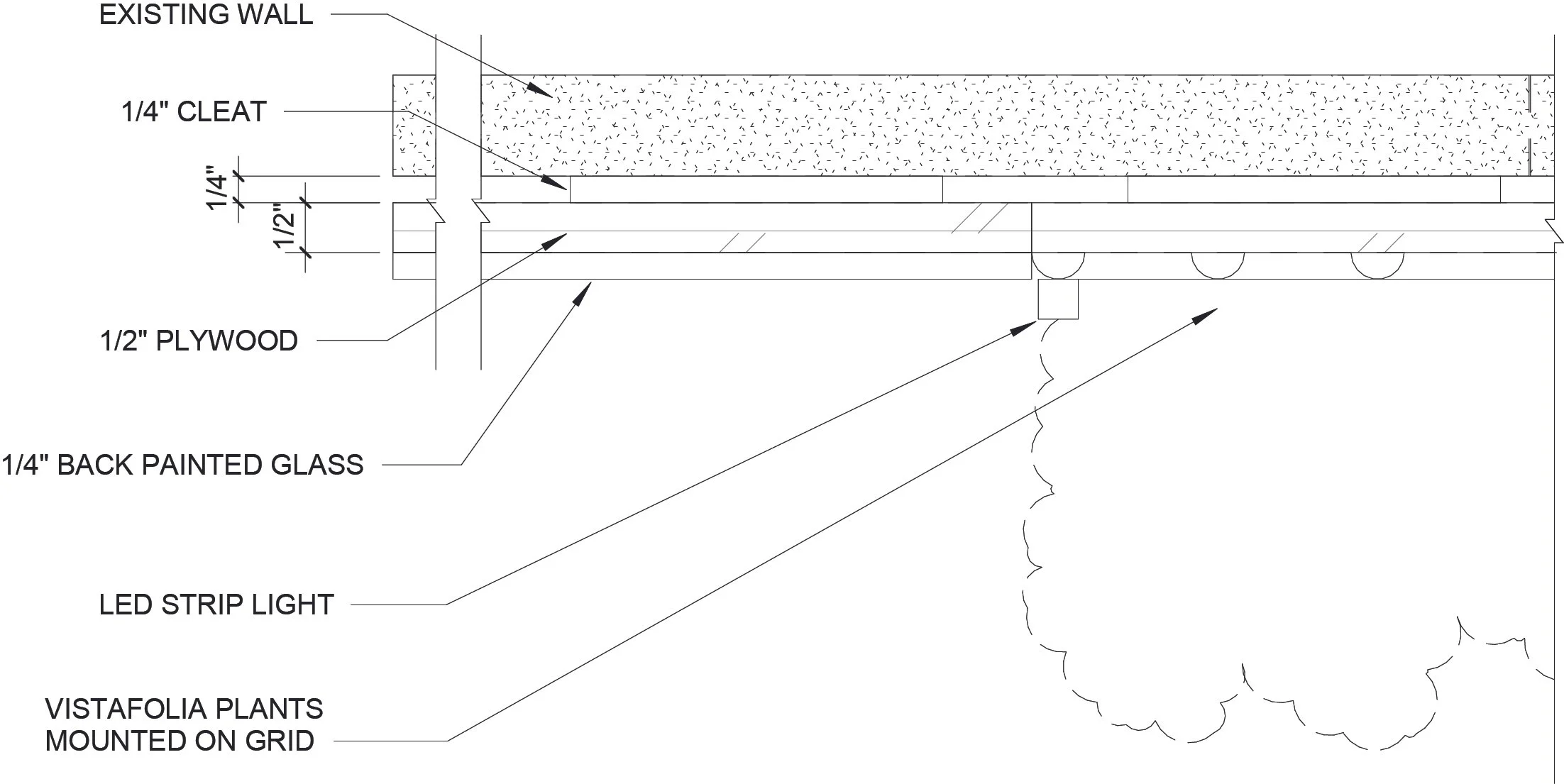 EXISTING WALL

1/4" CLEAT

1/4"

1/2"

1/2" PLYWOOD

1/4" BACK PAINTED GLASS

LED STRIP LIGHT

VISTAFOLIA PLANTS MOUNTED ON GRID