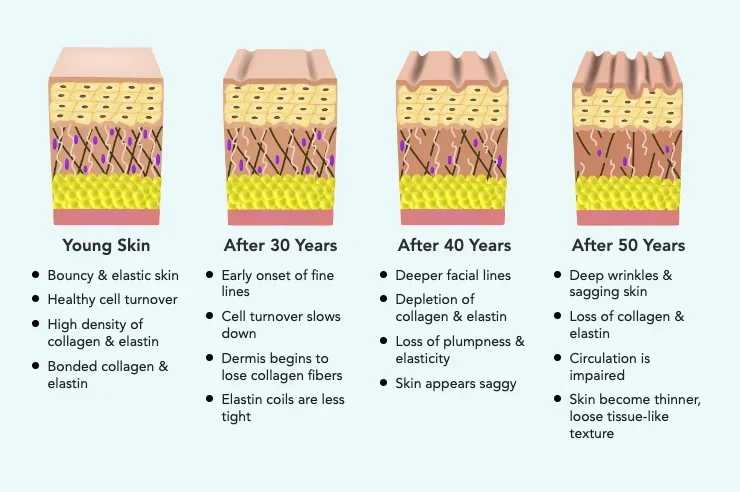 Young Skin

- Bouncy & elastic skin
- Healthy cell turnover
- High density of collagen & elastin
- Bonded collagen & elastin

After 30 Years

- Early onset of fine lines
- Cell turnover slows down
- Dermis begins to lose collagen fibers
- Elastin coils are less tight

After 40 Years

- Deeper facial lines
- Depletion of collagen & elastin
- Loss of plumpness & elasticity
- Skin appears saggy

After 50 Years

- Deep wrinkles & sagging skin
- Loss of collagen & elastin
- Circulation is impaired
- Skin become thinner, loose tissue-like texture