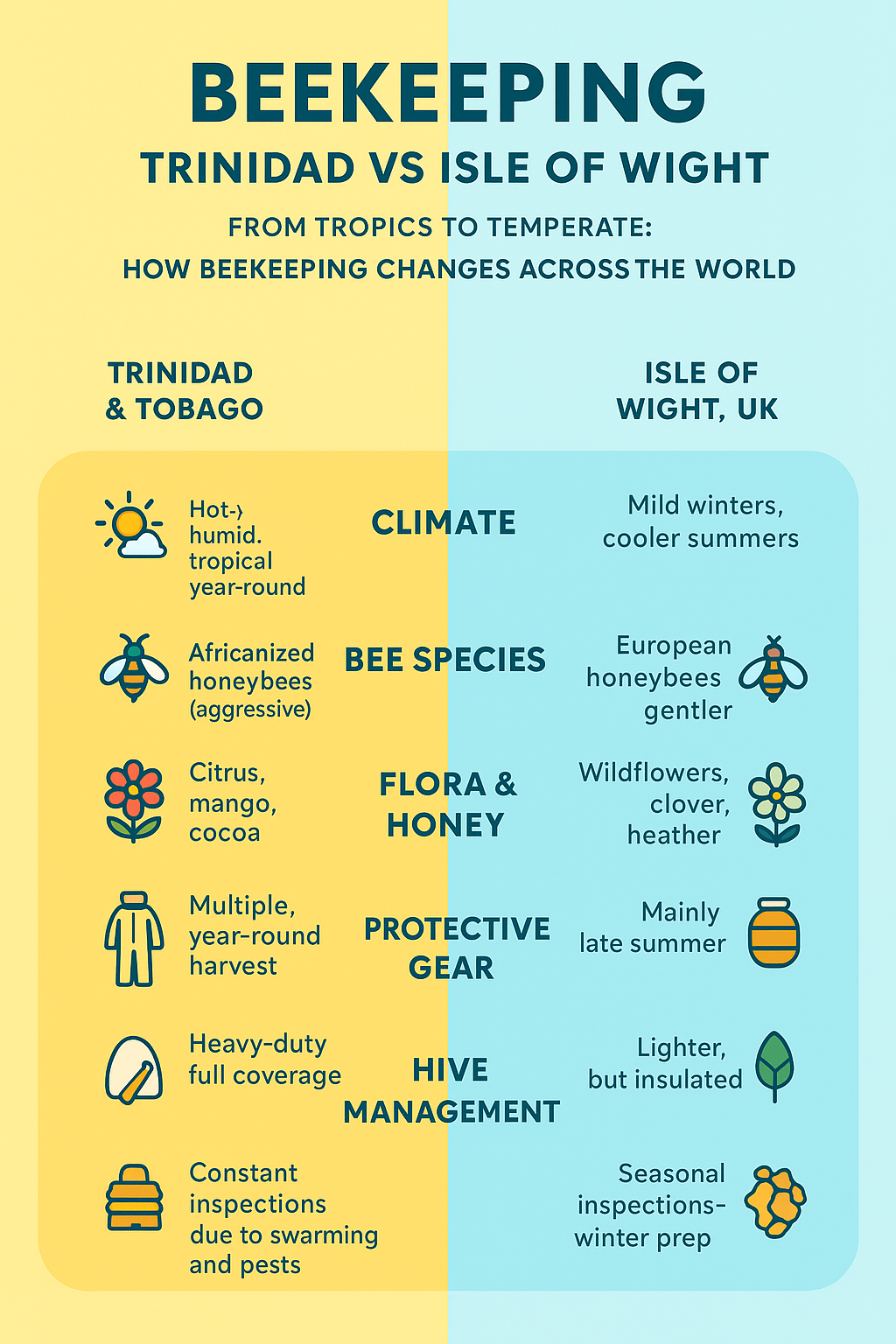 BEEKEEPING

TRINIDAD VS ISLE OF WIGHT

FROM TROPICS TO TEMPERATE: HOW BEEKEEPING CHANGES ACROSS THE WORLD

TRINIDAD & TOBAGO

ISLE OF WIGHT, UK

Hot-› humid. tropical year-round

CLIMATE

Mild winters, cooler summers

Africanized honeybees (aggressive)

BEE SPECIES

European honeybees gentler

Citrus, mango, cocoa

FLORA & HONEY

Wildflowers, clover, heather

Multiple, year-round harvest

PROTECTIVE GEAR

Mainly late summer

Heavy-duty full coverage

HIVE MANAGEMENT

Lighter, but insulated

Constant inspections due to swarming and pests

Seasonal inspections- winter prep