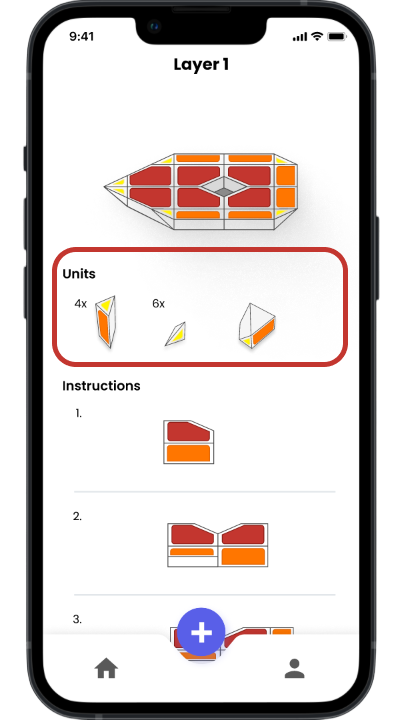 9:41

Layer 1

Units

4x

6x

Instructions

1.

2.

3.