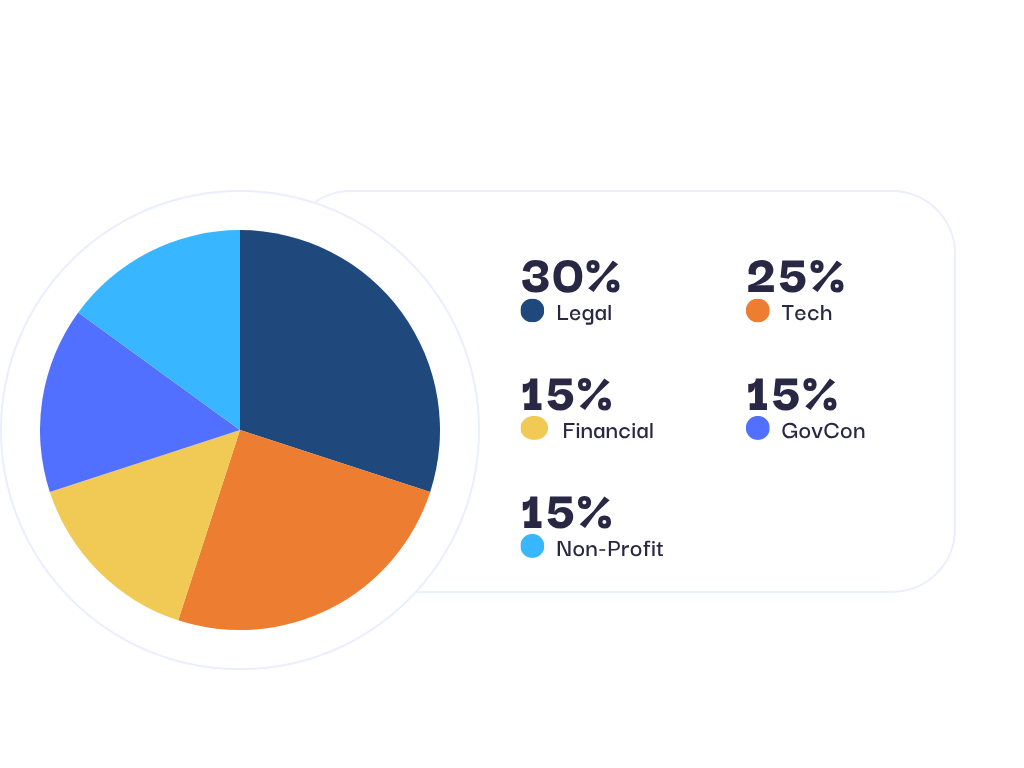 30%
Legal

25%
Tech

15%
Financial

15%
GovCon

15%
Non-Profit