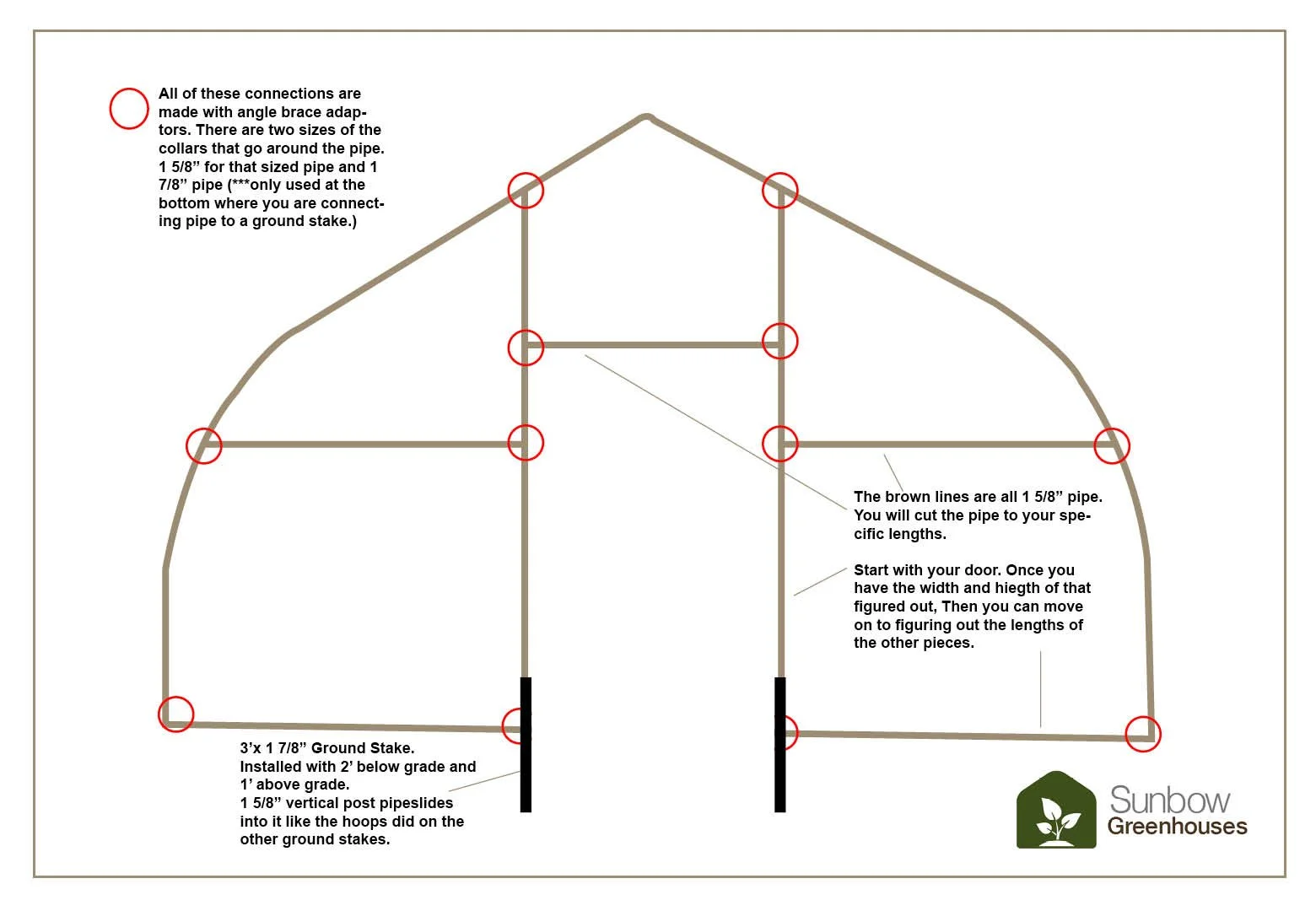 All of these connections are made with angle brace adaptors. There are two sizes of the collars that go around the pipe. 1 5/8” for that sized pipe and 1 7/8” pipe (***only used at the bottom where you are connecting pipe to a ground stake.)

The brown lines are all 1 5/8” pipe. You will cut the pipe to your specific lengths.

Start with your door. Once you have the width and hiegth of that figured out, Then you can move on to figuring out the lengths of the other pieces.

3’x 1 7/8” Ground Stake. Installed with 2’ below grade and 1’ above grade. 1 5/8” vertical post pipeslides into it like the hoops did on the other ground stakes.

Sunbow Greenhouses