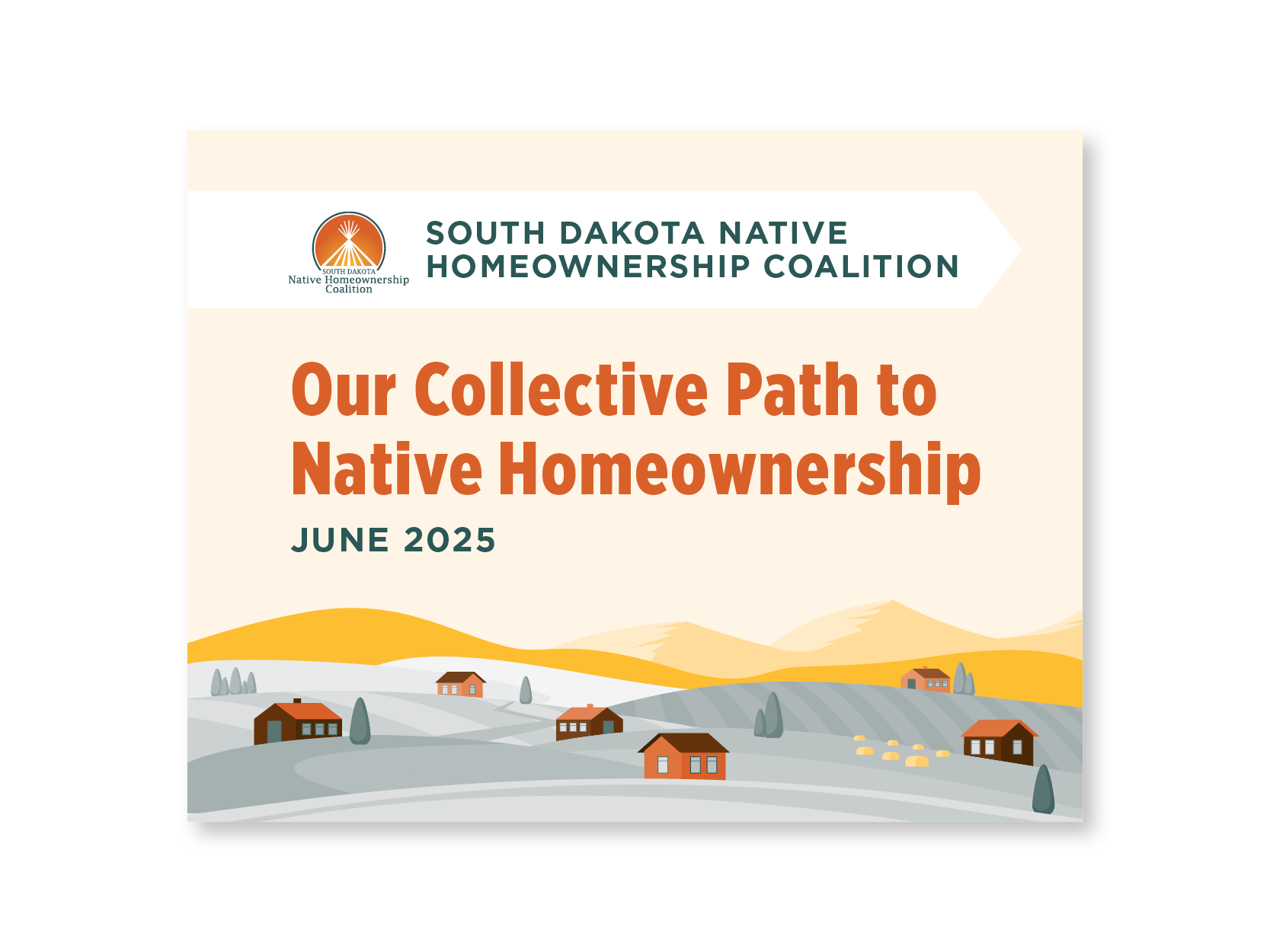 SOUTH DAKOTA
Native Homeownership
Coalition

SOUTH DAKOTA NATIVE HOMEOWNERSHIP COALITION

Our Collective Path to Native Homeownership

JUNE 2025