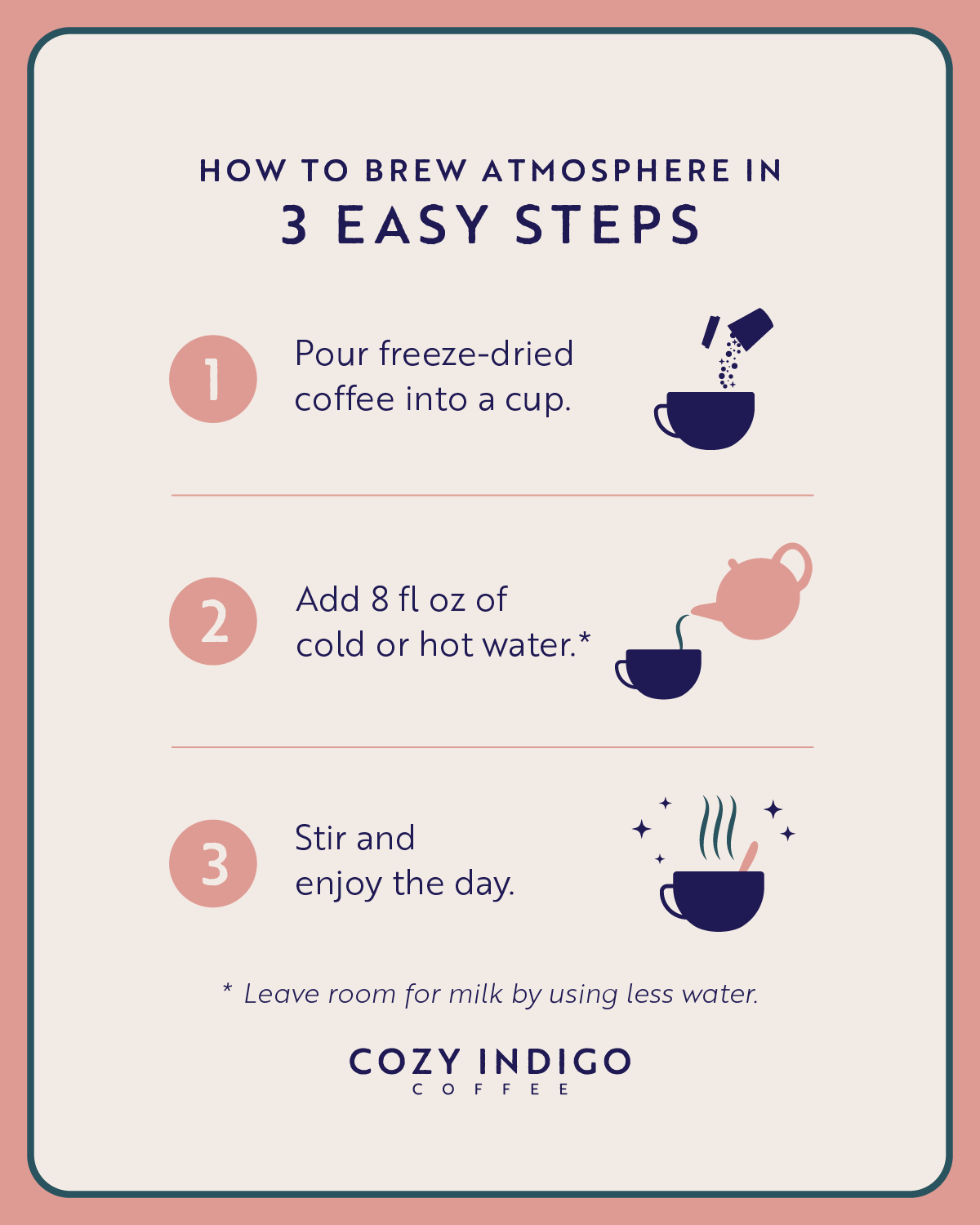 HOW TO BREW ATMOSPHERE IN
3 EASY STEPS

1 Pour freeze-dried coffee into a cup.

2 Add 8 fl oz of cold or hot water.*

3 Stir and enjoy the day.

* Leave room for milk by using less water.

COZY INDIGO
COFFEE