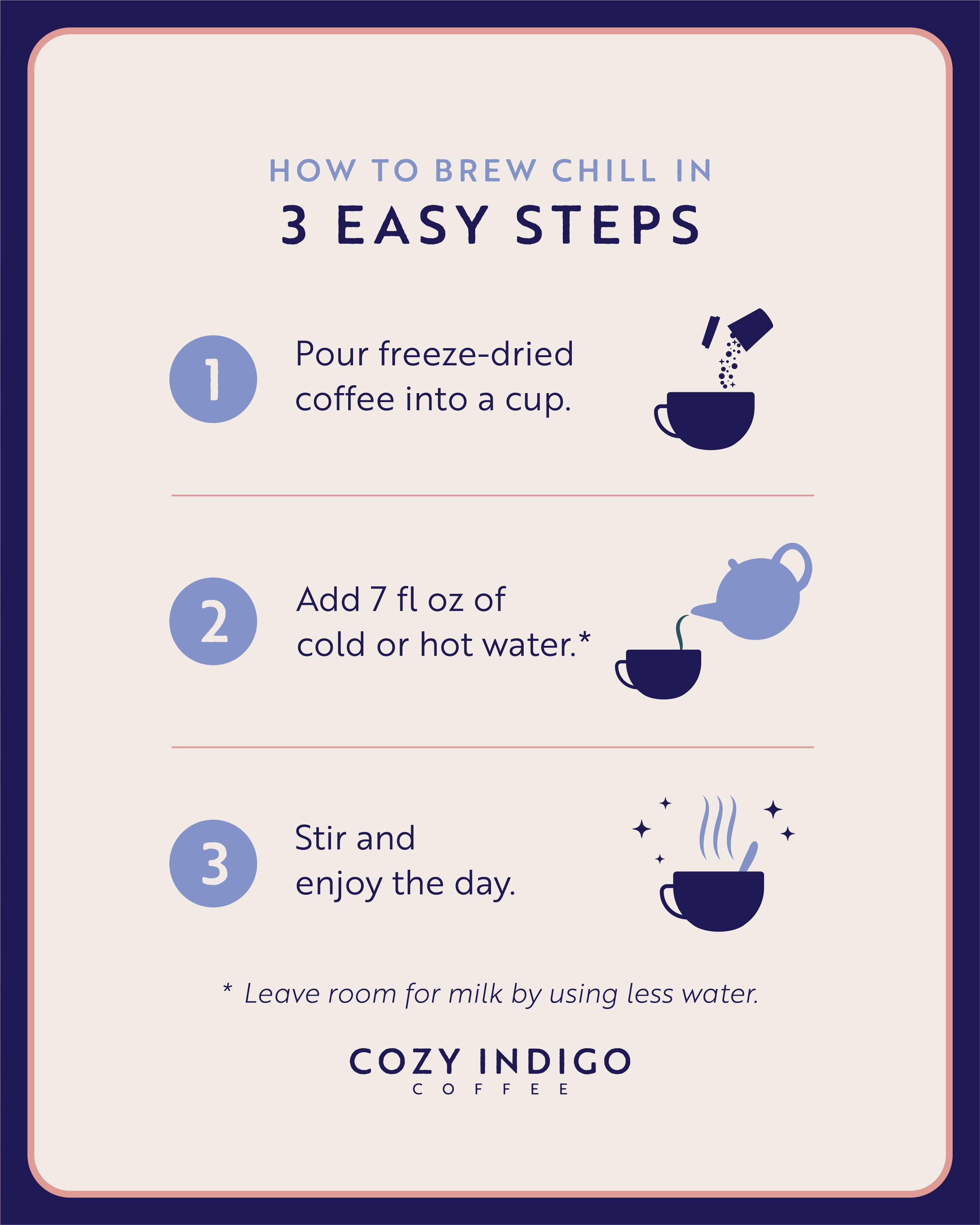 HOW TO BREW CHILL IN
3 EASY STEPS

1 Pour freeze-dried coffee into a cup.

2 Add 7 fl oz of cold or hot water.*

3 Stir and enjoy the day.

* Leave room for milk by using less water.

COZY INDIGO
COFFEE