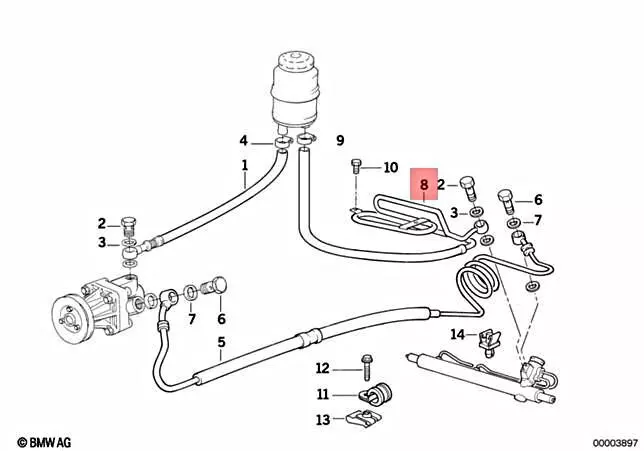 4
9
1
10
8
2
6
3
7
2
3
7
6
5
14
12
11
13
© BMW AG
00003897