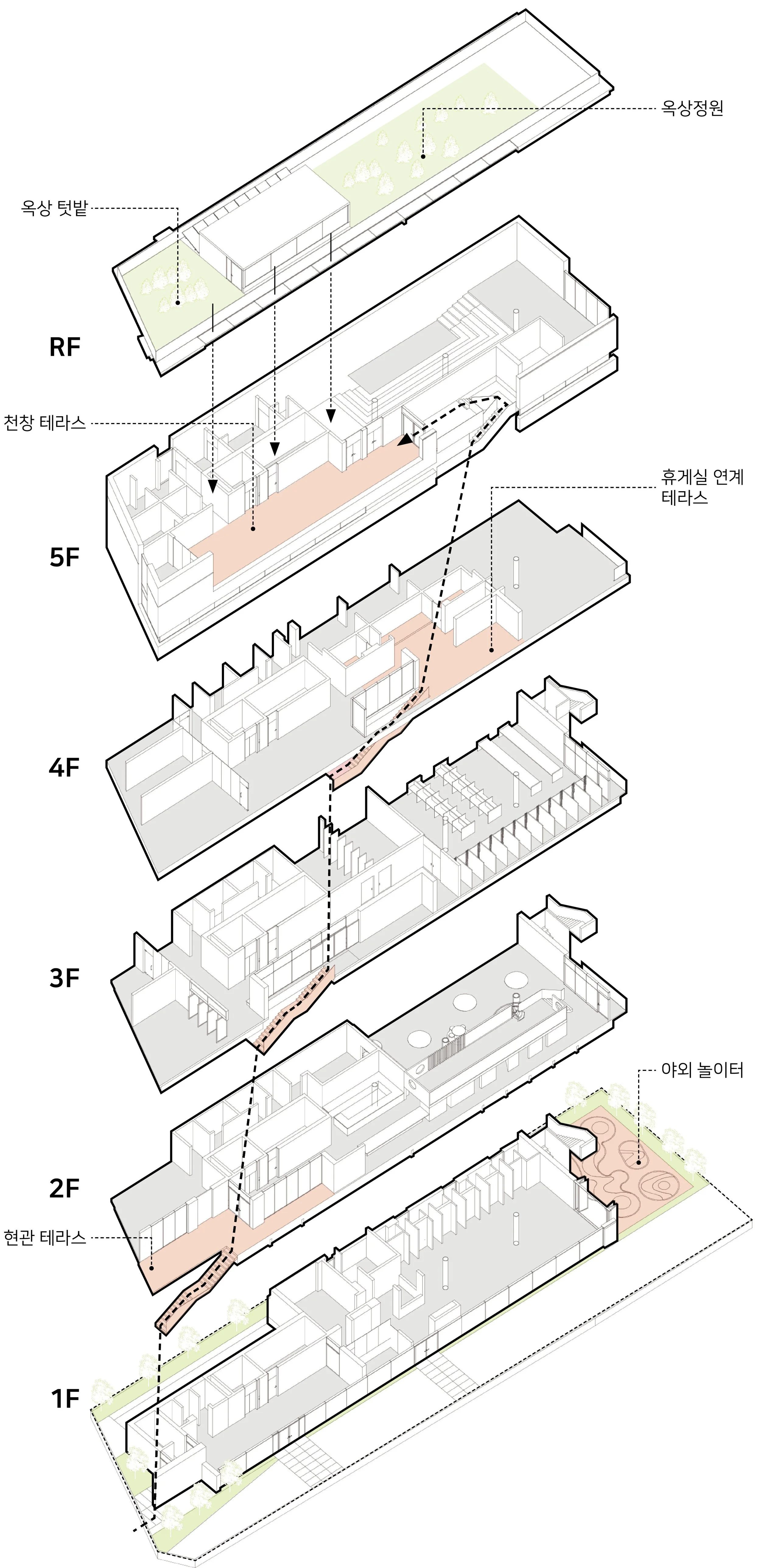 옥상정원

옥상 텃밭

RF

천창 테라스

휴게실 연계 테라스

5F

4F

3F

야외 놀이터

2F

현관 테라스

1F