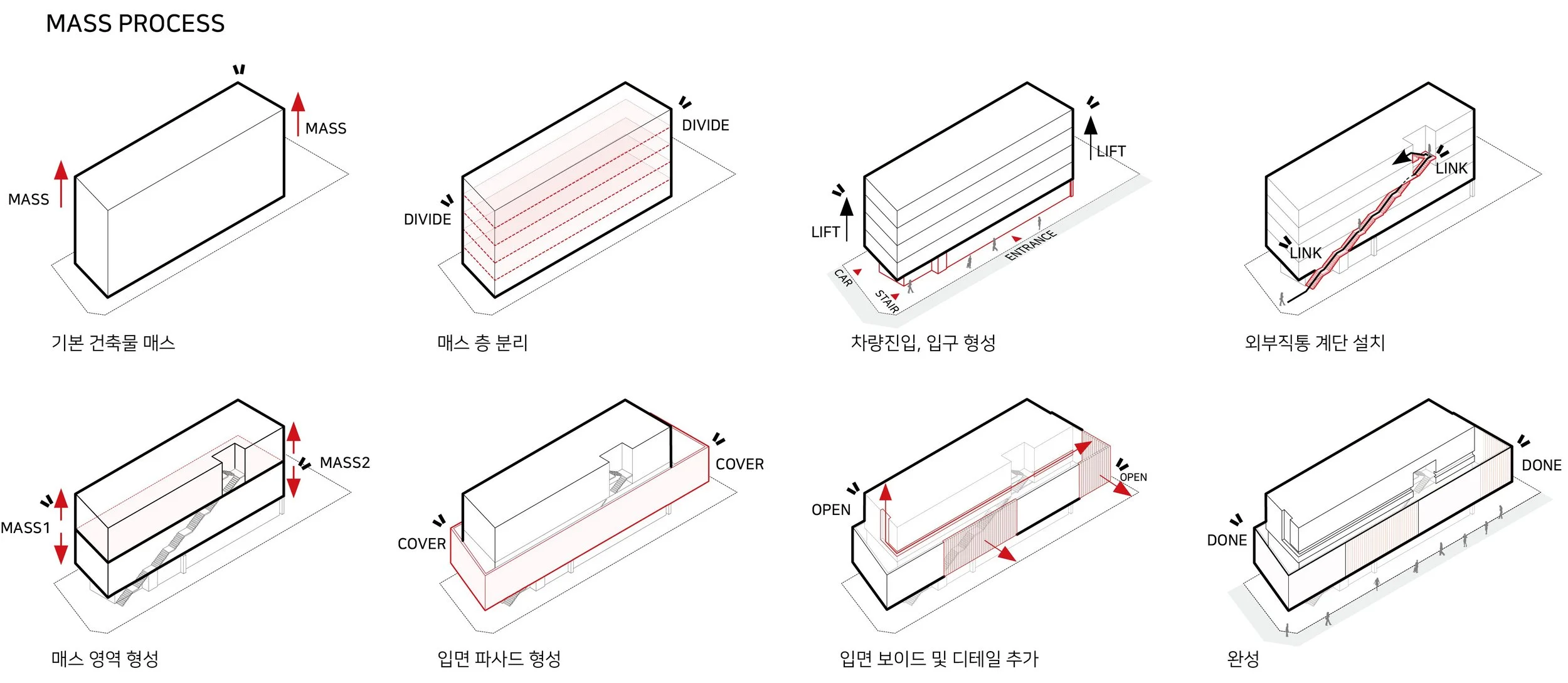 MASS PROCESS

MASS

MASS

기본 건축물 매스

DIVIDE

DIVIDE

매스 층 분리

LIFT

LIFT

CAR

STAIR

ENTRANCE

차량진입, 입구 형성

LINK

LINK

외부직통 계단 설치

MASS2

MASS1

매스 영역 형성

COVER

COVER

입면 파사드 형성

OPEN

OPEN

입면 보이드 및 디테일 추가

DONE

DONE

완성