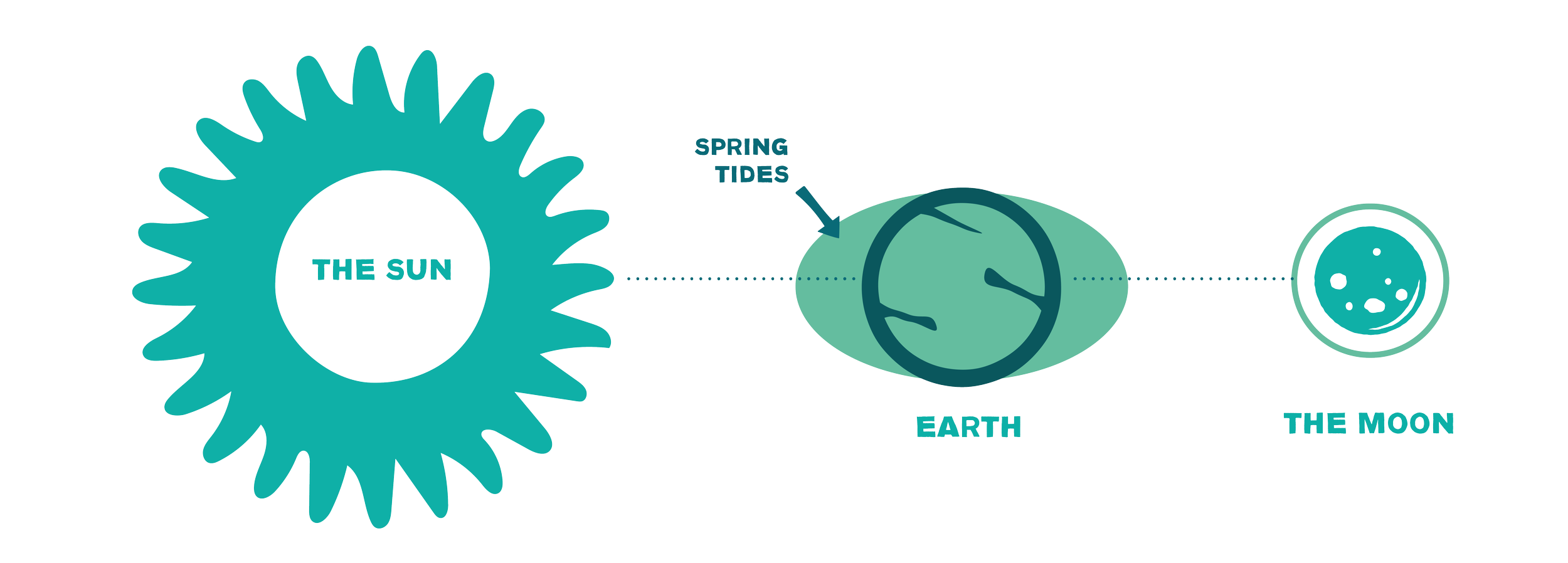 THE SUN

SPRING TIDES

EARTH

THE MOON