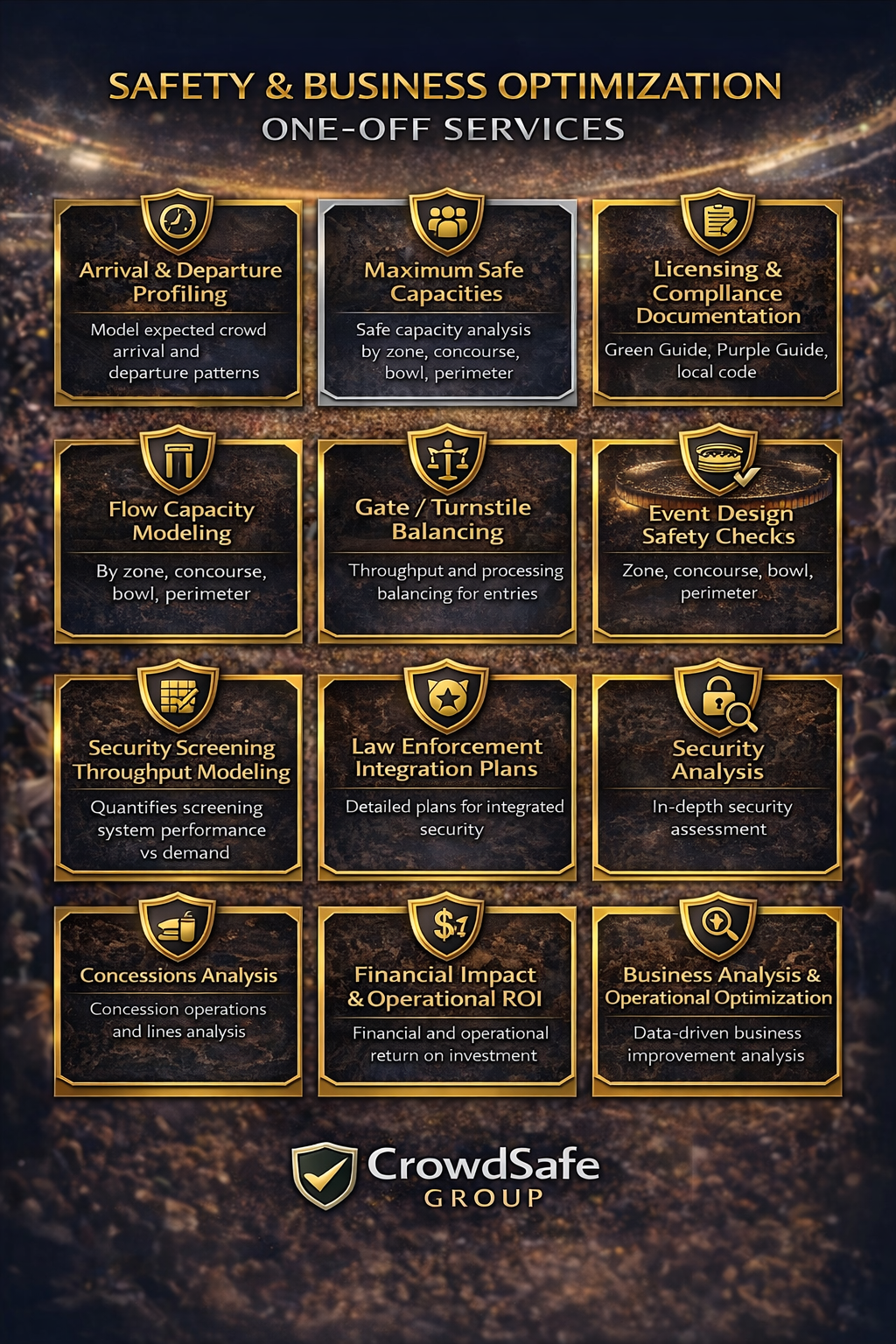 SAFETY & BUSINESS OPTIMIZATION
ONE-OFF SERVICES

Arrival & Departure Profiling
Model expected crowd arrival and departure patterns

Maximum Safe Capacities
Safe capacity analysis by zone, concourse, bowl, perimeter

Licensing & Compllance Documentation
Green Guide, Purple Guide, local code

Flow Capacity Modeling
By zone, concourse, bowl, perimeter

Gate / Turnstile Balancing
Throughput and processing balancing for entries

Event Design Safety Checks
Zone, concourse, bowl, perimeter

Security Screening Throughput Modeling
Quantifies screening system performance vs demand

Law Enforcement Integration Plans
Detailed plans for integrated security

Security Analysis
In-depth security assessment

Concessions Analysis
Concession operations and lines analysis

$1
Financial Impact & Operational ROI
Financial and operational return on investment

Business Analysis & Operational Optimization
Data-driven business improvement analysis

CrowdSafe
GROUP