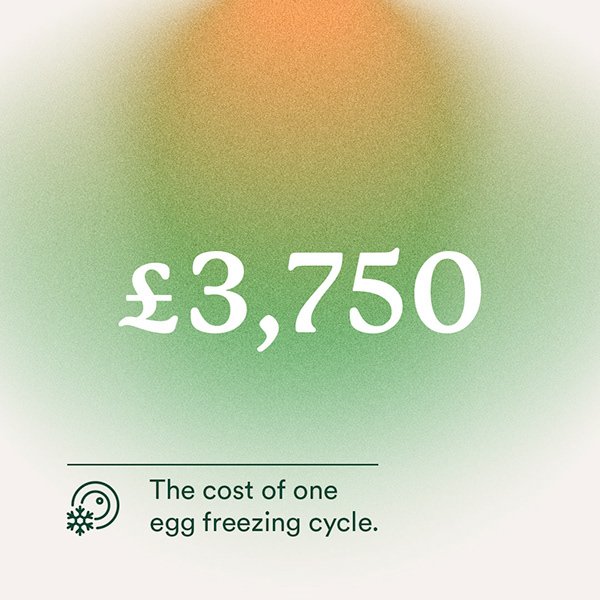 £3,750

The cost of one egg freezing cycle.