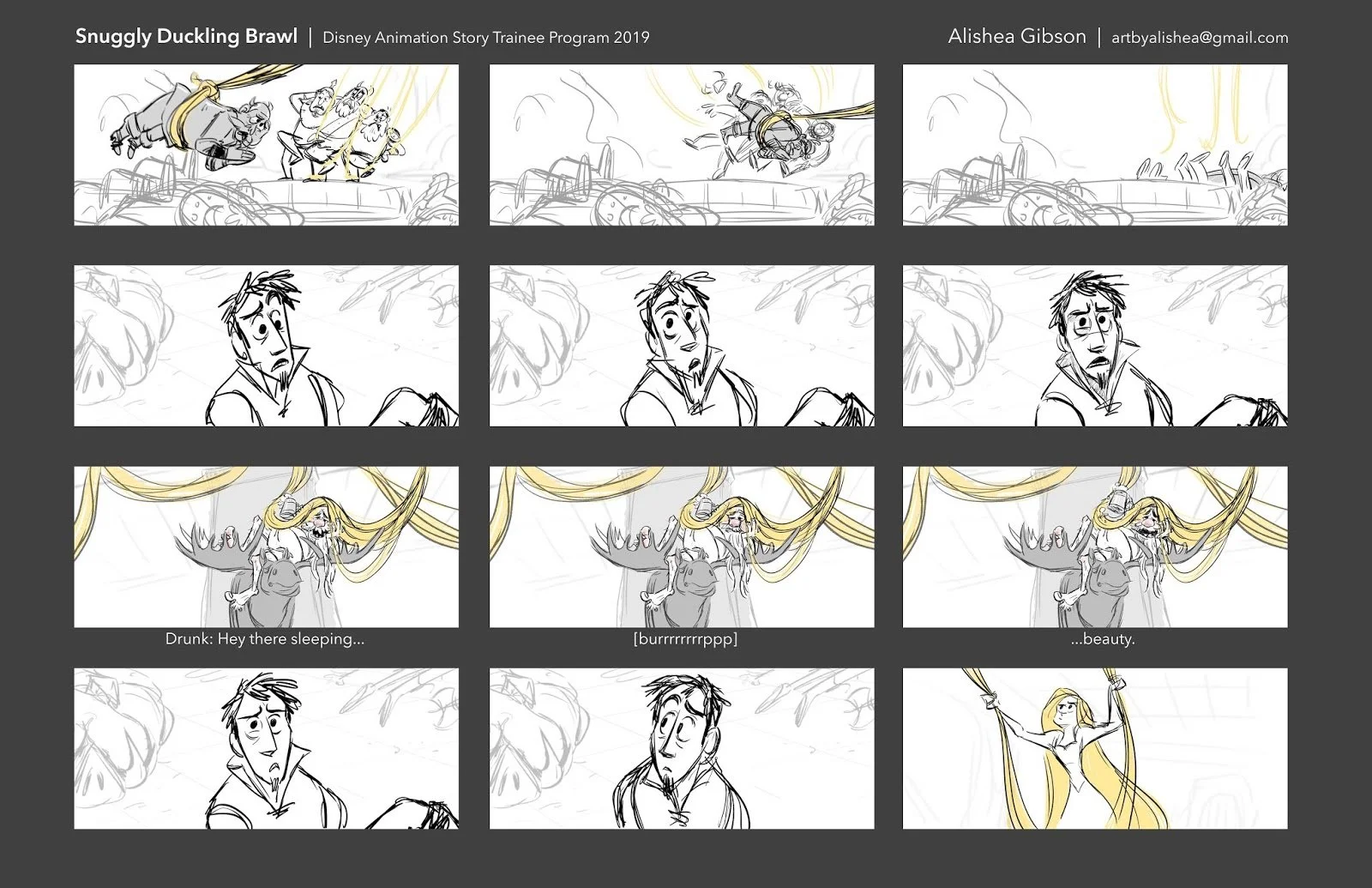 Snuggly Duckling Brawl | Disney Animation Story Trainee Program 2019

Alishea Gibson | artbyalishea@gmail.com

Drunk: Hey there sleeping...

[burrrrrrrrppp]

...beauty.