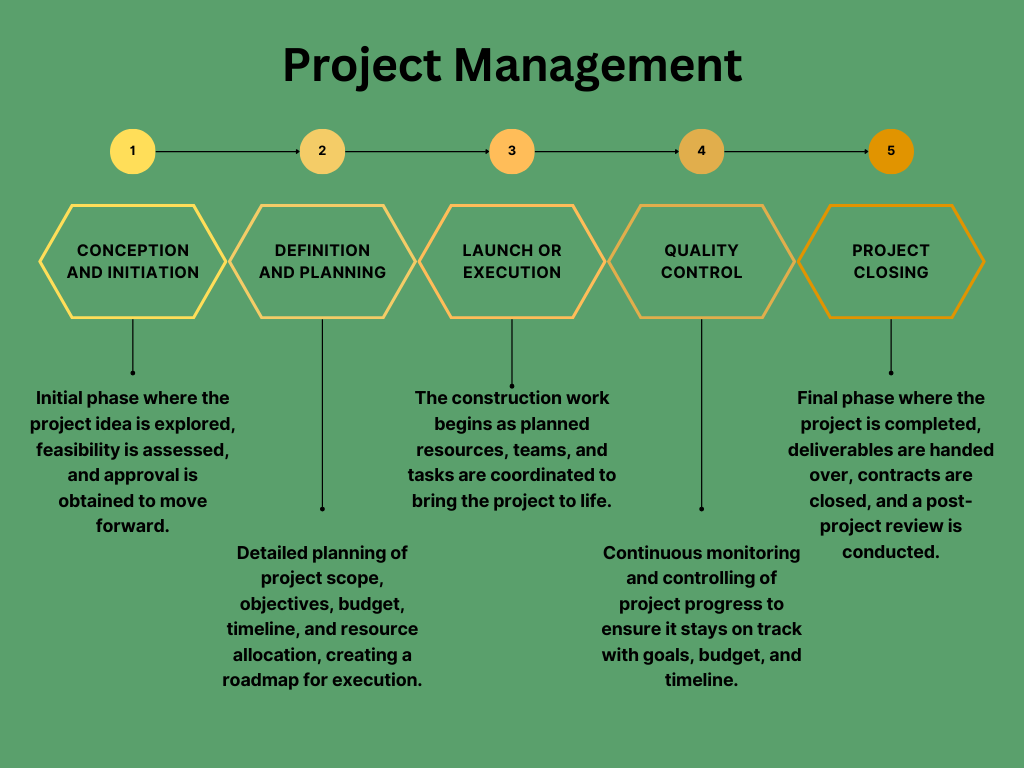 Project Management

1

2

3

4

5

CONCEPTION AND INITIATION

DEFINITION AND PLANNING

LAUNCH OR EXECUTION

QUALITY CONTROL

PROJECT CLOSING

Initial phase where the project idea is explored, feasibility is assessed, and approval is obtained to move forward.

Detailed planning of project scope, objectives, budget, timeline, and resource allocation, creating a roadmap for execution.

The construction work begins as planned resources, teams, and tasks are coordinated to bring the project to life.

Continuous monitoring and controlling of project progress to ensure it stays on track with goals, budget, and timeline.

Final phase where the project is completed, deliverables are handed over, contracts are closed, and a post-project review is conducted.