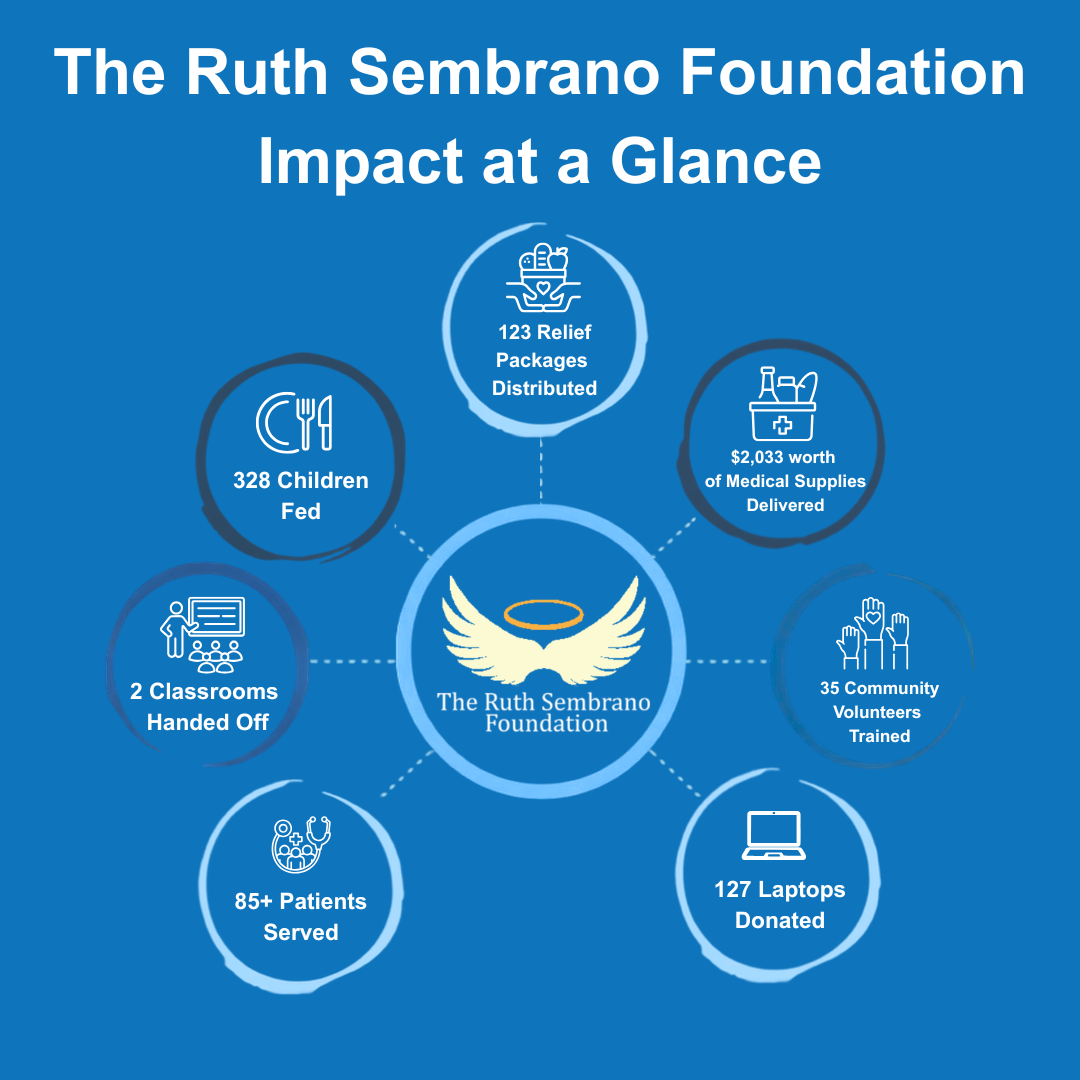 The Ruth Sembrano Foundation
Impact at a Glance

123 Relief Packages Distributed

328 Children Fed

$2,033 worth of Medical Supplies Delivered

2 Classrooms Handed Off

The Ruth Sembrano Foundation

35 Community Volunteers Trained

85+ Patients Served

127 Laptops Donated