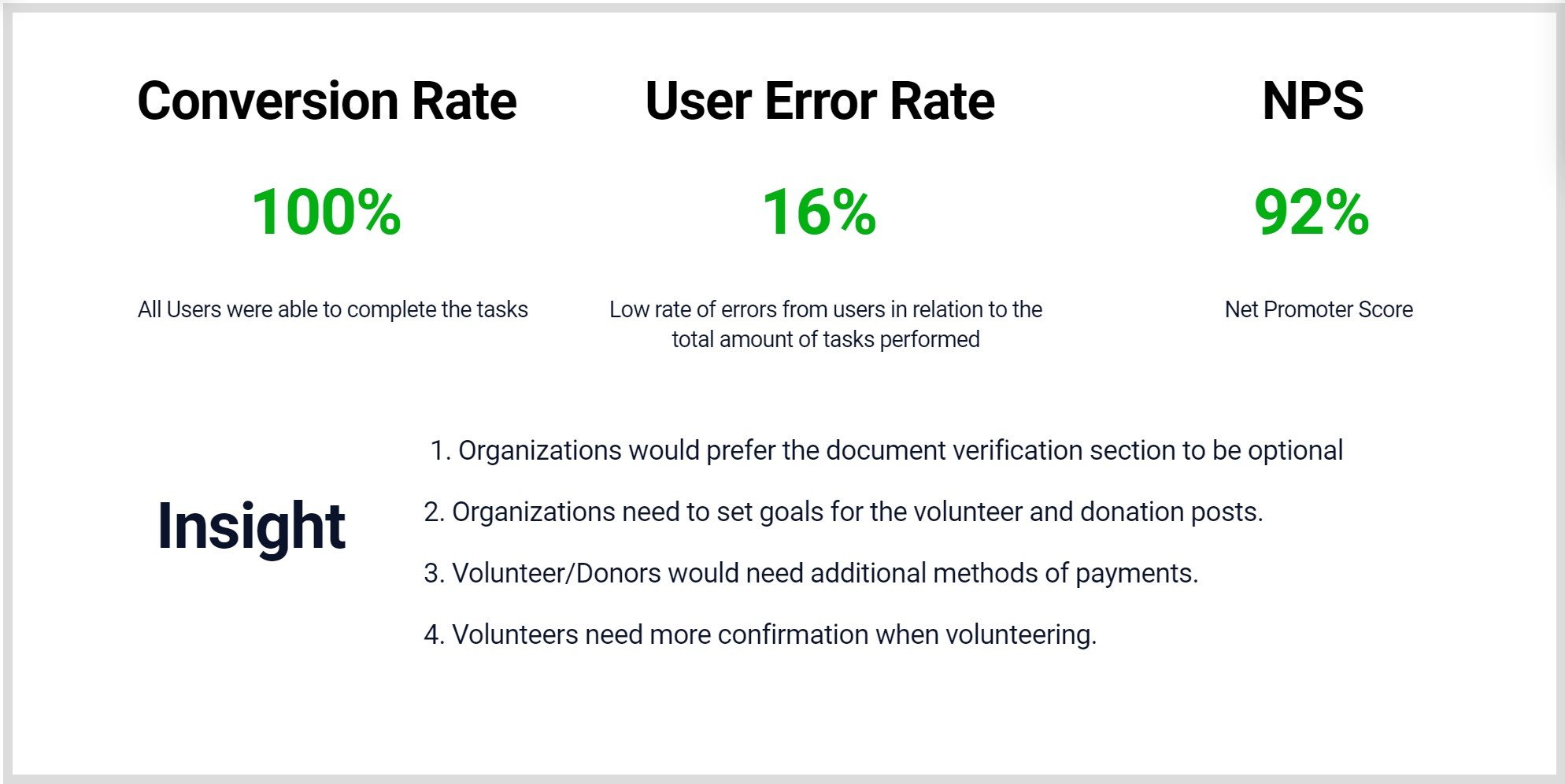 Conversion Rate

100%

All Users were able to complete the tasks

User Error Rate

16%

Low rate of errors from users in relation to the total amount of tasks performed

NPS

92%

Net Promoter Score

Insight

1. Organizations would prefer the document verification section to be optional

2. Organizations need to set goals for the volunteer and donation posts.

3. Volunteer/Donors would need additional methods of payments.

4. Volunteers need more confirmation when volunteering.