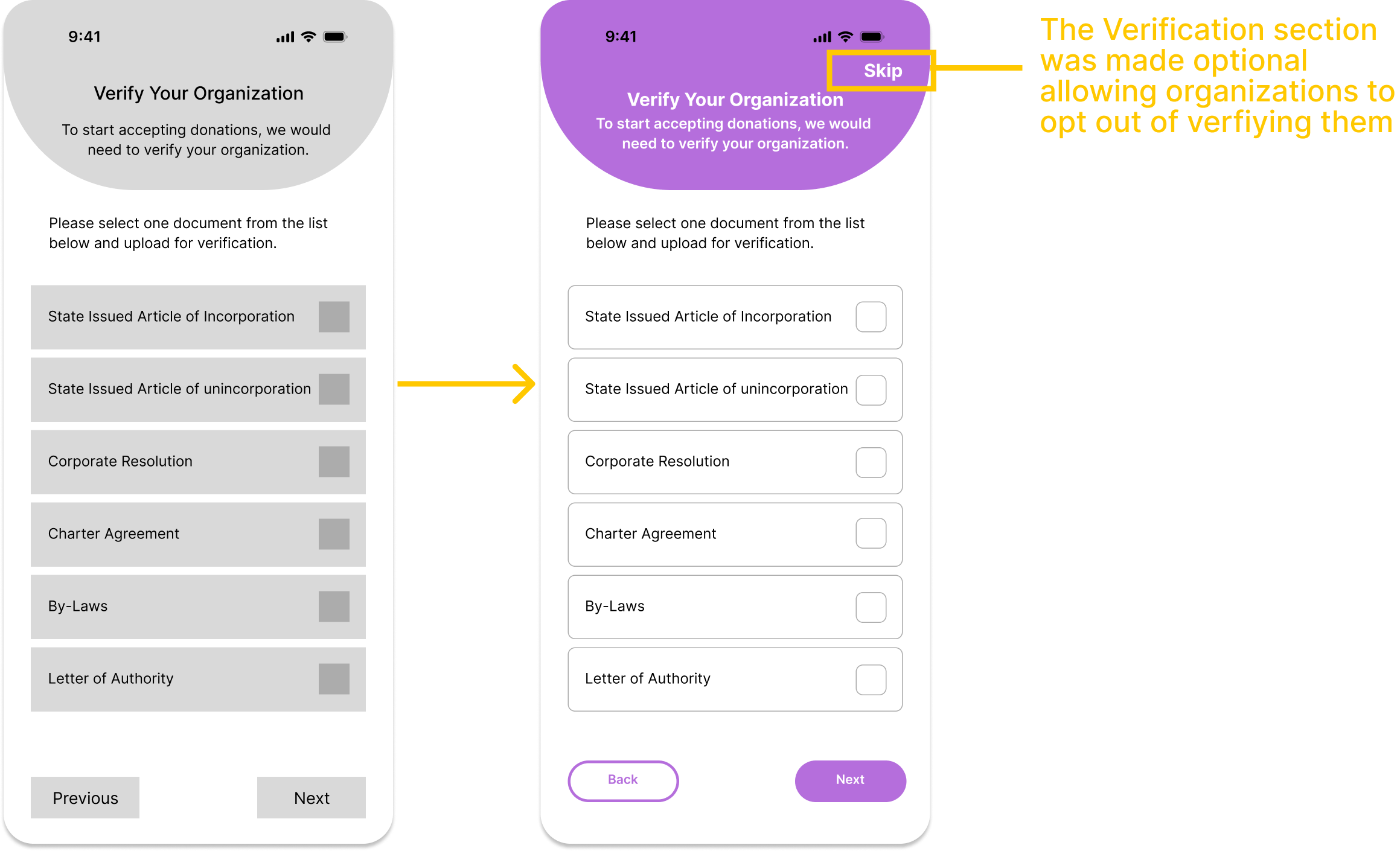 9:41

Verify Your Organization

To start accepting donations, we would need to verify your organization.

Please select one document from the list below and upload for verification.

State Issued Article of Incorporation

State Issued Article of unincorporation

Corporate Resolution

Charter Agreement

By-Laws

Letter of Authority

Previous

Next

9:41

Skip

Verify Your Organization

To start accepting donations, we would need to verify your organization.

Please select one document from the list below and upload for verification.

State Issued Article of Incorporation

State Issued Article of unincorporation

Corporate Resolution

Charter Agreement

By-Laws

Letter of Authority

Back

Next

The Verification section was made optional allowing organizations to opt out of verfiying them