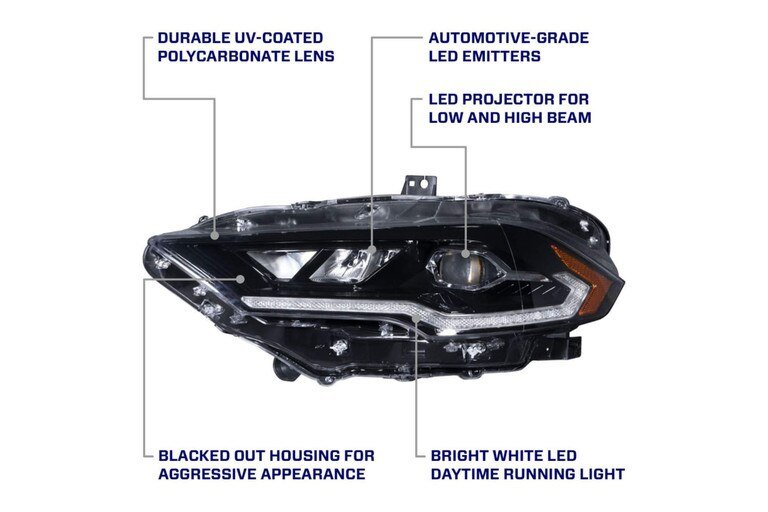 DURABLE UV-COATED POLYCARBONATE LENS

AUTOMOTIVE-GRADE LED EMITTERS

LED PROJECTOR FOR LOW AND HIGH BEAM

BLACKED OUT HOUSING FOR AGGRESSIVE APPEARANCE

BRIGHT WHITE LED DAYTIME RUNNING LIGHT