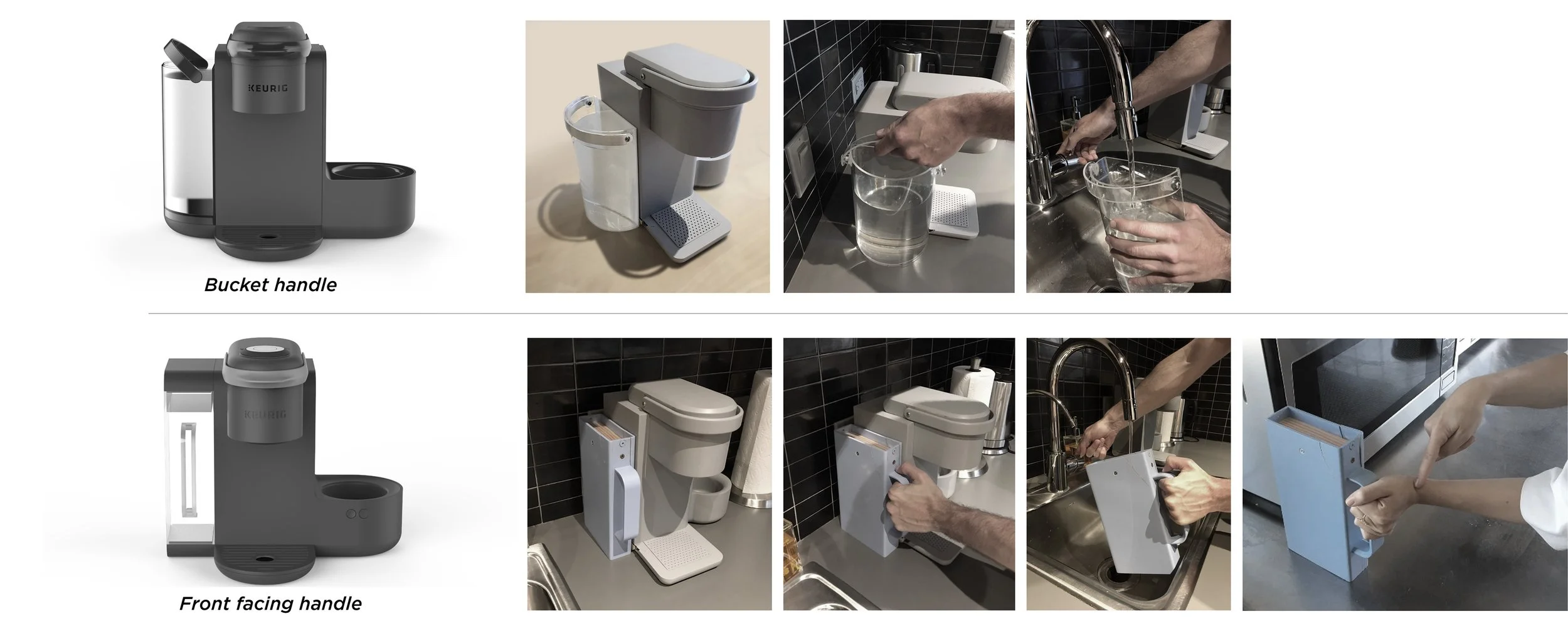 KEURIG

Bucket handle

KEURIG

Front facing handle