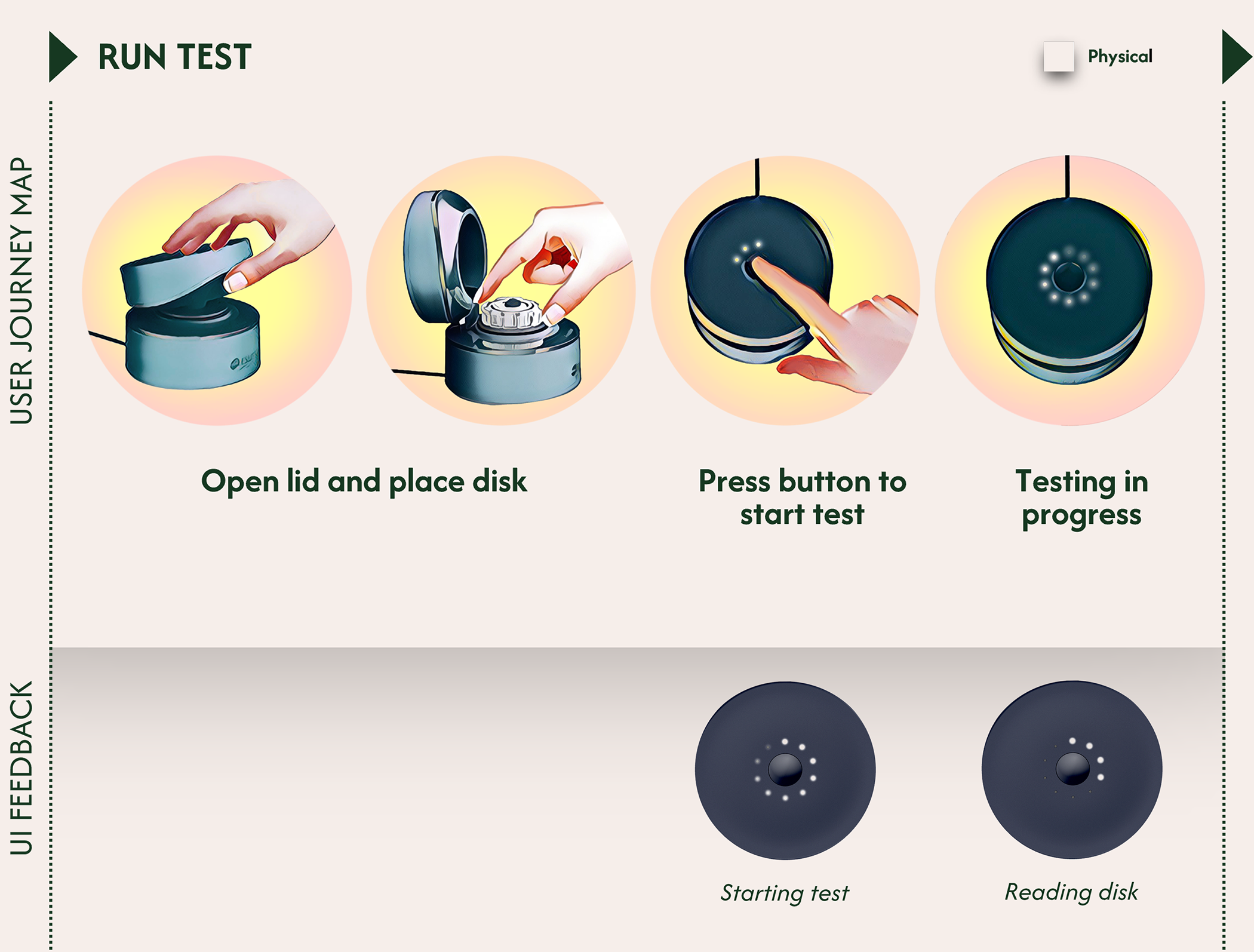 RUN TEST

Physical

USER JOURNEY MAP

Open lid and place disk

Press button to start test

Testing in progress

UI FEEDBACK

Starting test

Reading disk