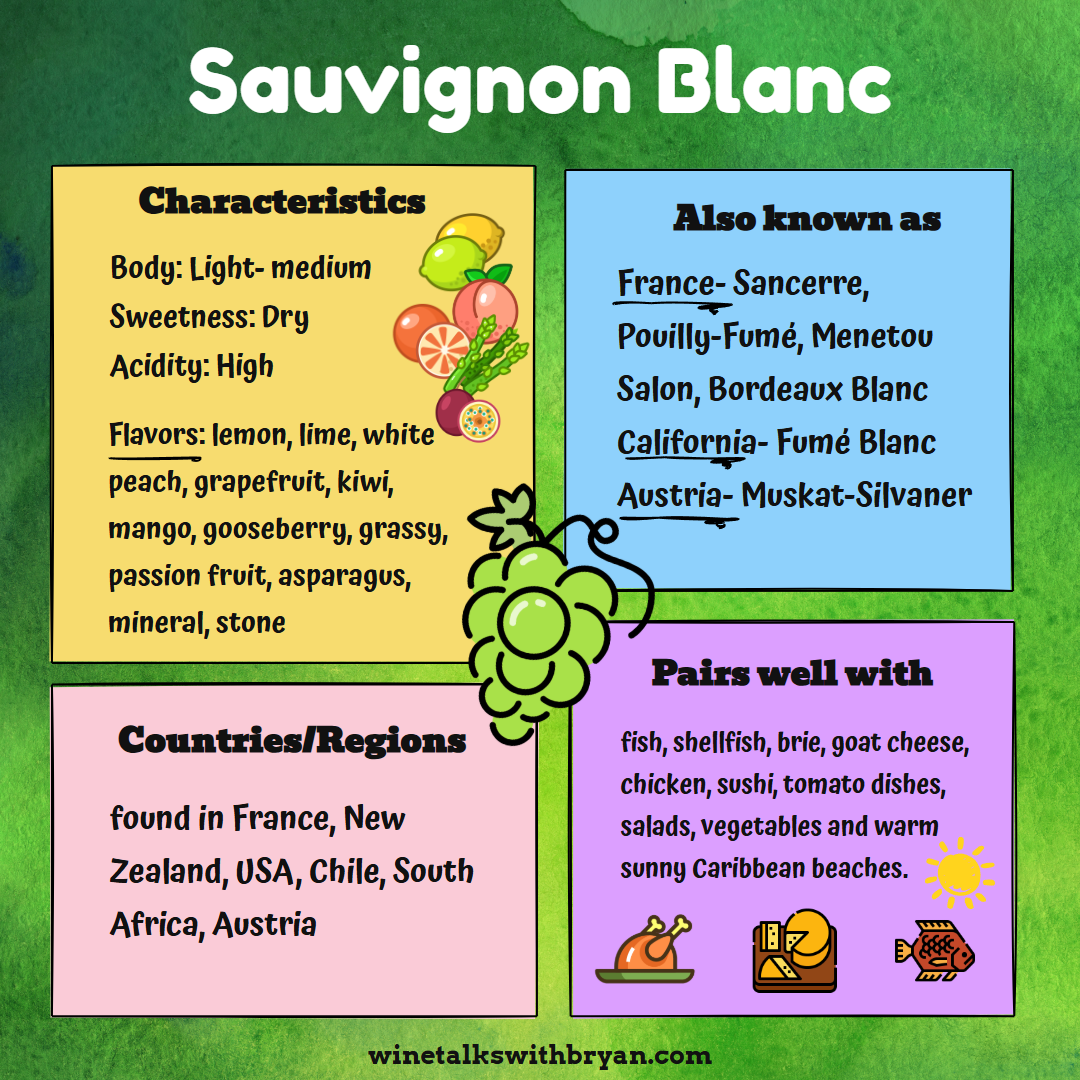 Sauvignon Blanc

Characteristics

Body: Light- medium
Sweetness: Dry
Acidity: High

Flavors: lemon, lime, white peach, grapefruit, kiwi, mango, gooseberry, grassy, passion fruit, asparagus, mineral, stone

Also known as

France- Sancerre, Pouilly-Fumé, Menetou Salon, Bordeaux Blanc
California- Fumé Blanc
Austria- Muskat-Silvaner

Countries/Regions

found in France, New Zealand, USA, Chile, South Africa, Austria

Pairs well with

fish, shellfish, brie, goat cheese, chicken, sushi, tomato dishes, salads, vegetables and warm sunny Caribbean beaches.

winetalkswithbryan.com