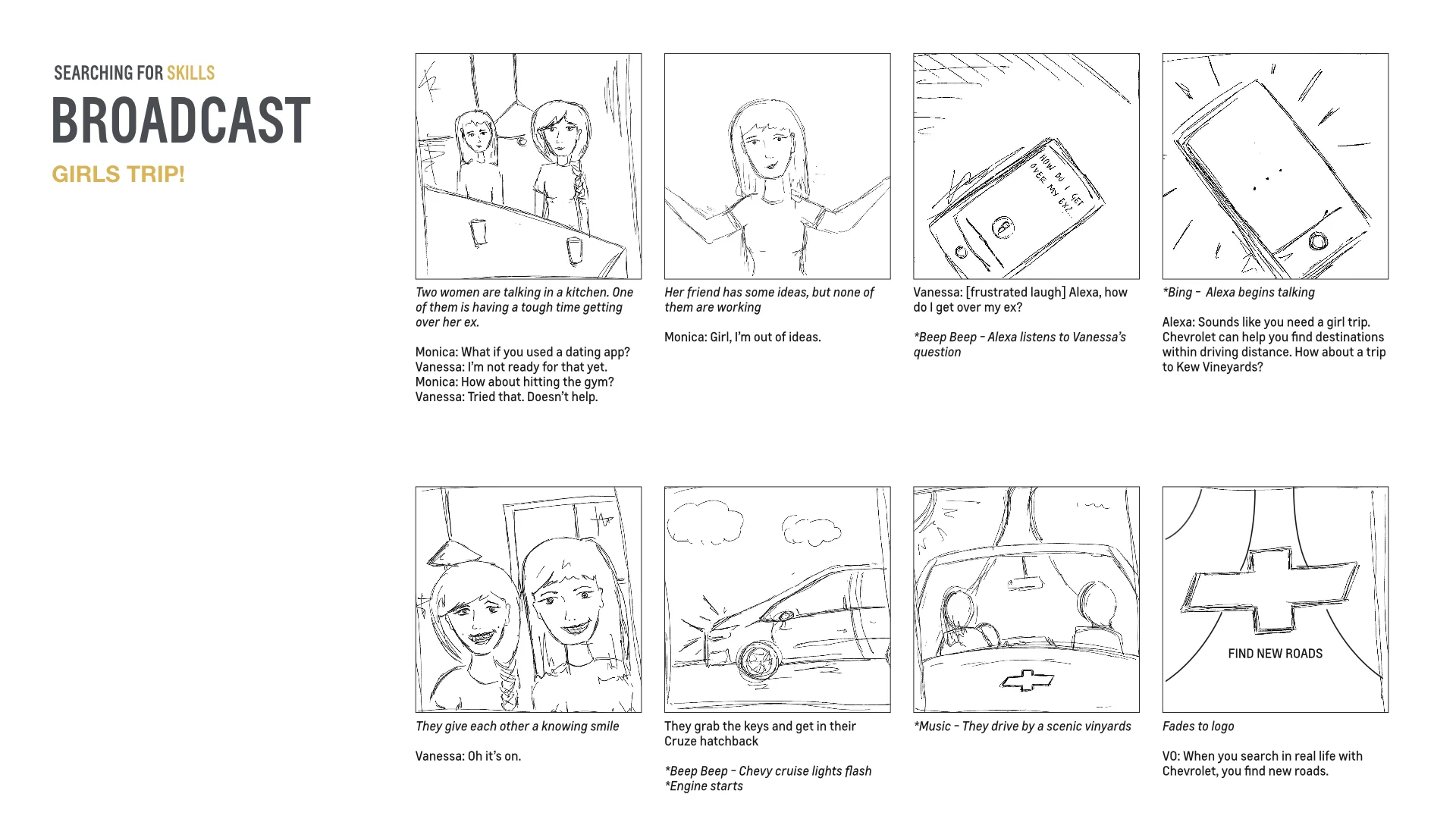 SEARCHING FOR SKILLS
BROADCAST
GIRLS TRIP!

Two women are talking in a kitchen. One of them is having a tough time getting over her ex.

Monica: What if you used a dating app?
Vanessa: I'm not ready for that yet.
Monica: How about hitting the gym?
Vanessa: Tried that. Doesn't help.

Her friend has some ideas, but none of them are working

Monica: Girl, I'm out of ideas.

HOW DO I GET OVER MY EX?

Vanessa: [frustrated laugh] Alexa, how do I get over my ex?

*Beep Beep – Alexa listens to Vanessa's question

*Bing – Alexa begins talking

Alexa: Sounds like you need a girl trip. Chevrolet can help you find destinations within driving distance. How about a trip to Kew Vineyards?

They give each other a knowing smile

Vanessa: Oh it's on.

They grab the keys and get in their Cruze hatchback

*Beep Beep – Chevy cruise lights flash
*Engine starts

*Music – They drive by a scenic vinyards

FIND NEW ROADS

Fades to logo

VO: When you search in real life with Chevrolet, you find new roads.