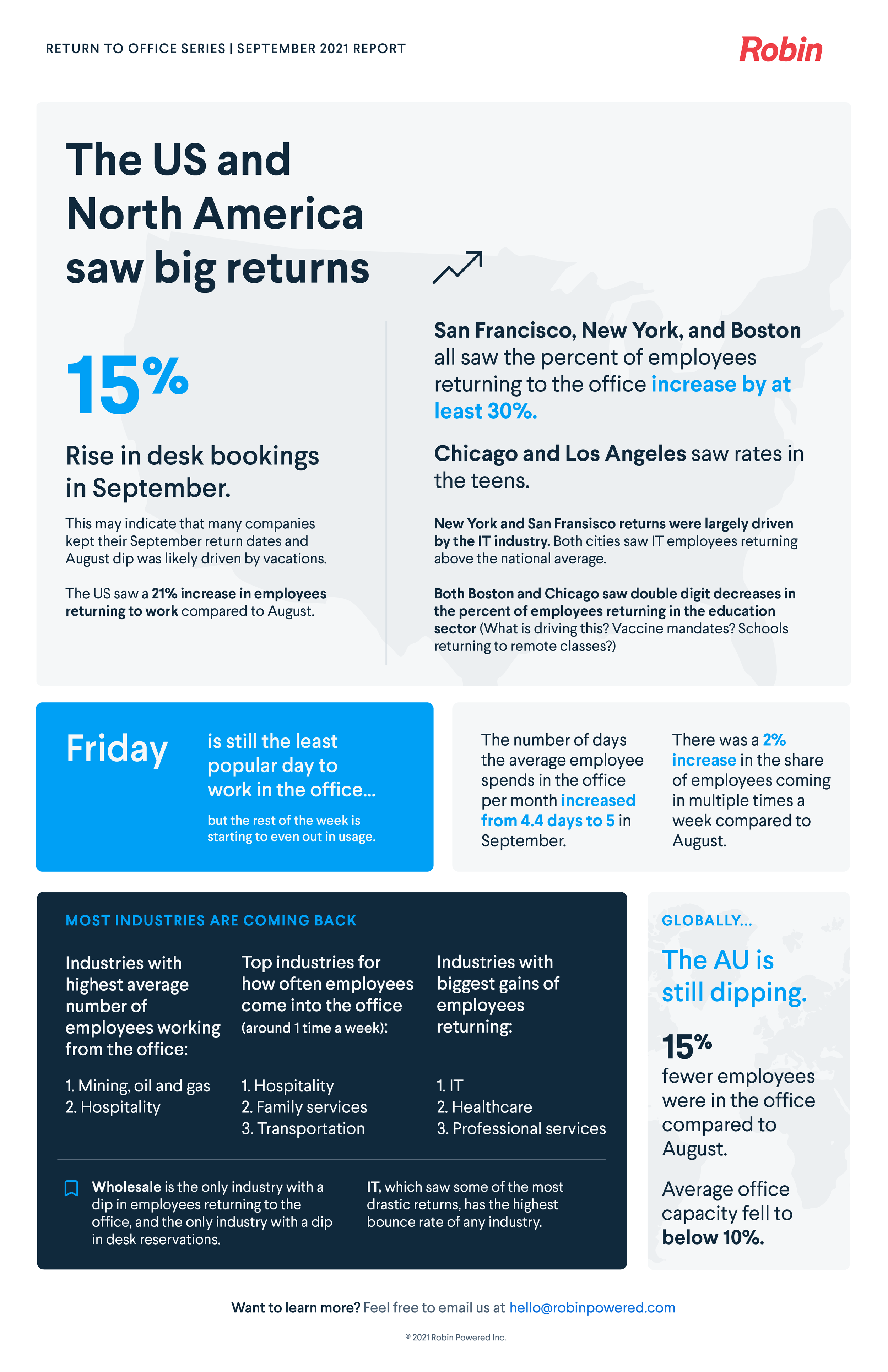 RETURN TO OFFICE SERIES | SEPTEMBER 2021 REPORT

Robin

The US and North America saw big returns

15%

Rise in desk bookings in September.

This may indicate that many companies kept their September return dates and August dip was likely driven by vacations.

The US saw a 21% increase in employees returning to work compared to August.

San Francisco, New York, and Boston all saw the percent of employees returning to the office increase by at least 30%.

Chicago and Los Angeles saw rates in the teens.

New York and San Fransisco returns were largely driven by the IT industry. Both cities saw IT employees returning above the national average.

Both Boston and Chicago saw double digit decreases in the percent of employees returning in the education sector (What is driving this? Vaccine mandates? Schools returning to remote classes?)

Friday

is still the least popular day to work in the office...

but the rest of the week is starting to even out in usage.

The number of days the average employee spends in the office per month increased from 4.4 days to 5 in September.

There was a 2% increase in the share of employees coming in multiple times a week compared to August.

MOST INDUSTRIES ARE COMING BACK

Industries with highest average number of employees working from the office:

1. Mining, oil and gas
2. Hospitality

Top industries for how often employees come into the office (around 1 time a week):

1. Hospitality
2. Family services
3. Transportation

Industries with biggest gains of employees returning:

1. IT
2. Healthcare
3. Professional services

Wholesale is the only industry with a dip in employees returning to the office, and the only industry with a dip in desk reservations.

IT, which saw some of the most drastic returns, has the highest bounce rate of any industry.

GLOBALLY...

The AU is still dipping.

15%

fewer employees were in the office compared to August.

Average office capacity fell to below 10%.

Want to learn more? Feel free to email us at hello@robinpowered.com

© 2021 Robin Powered Inc.