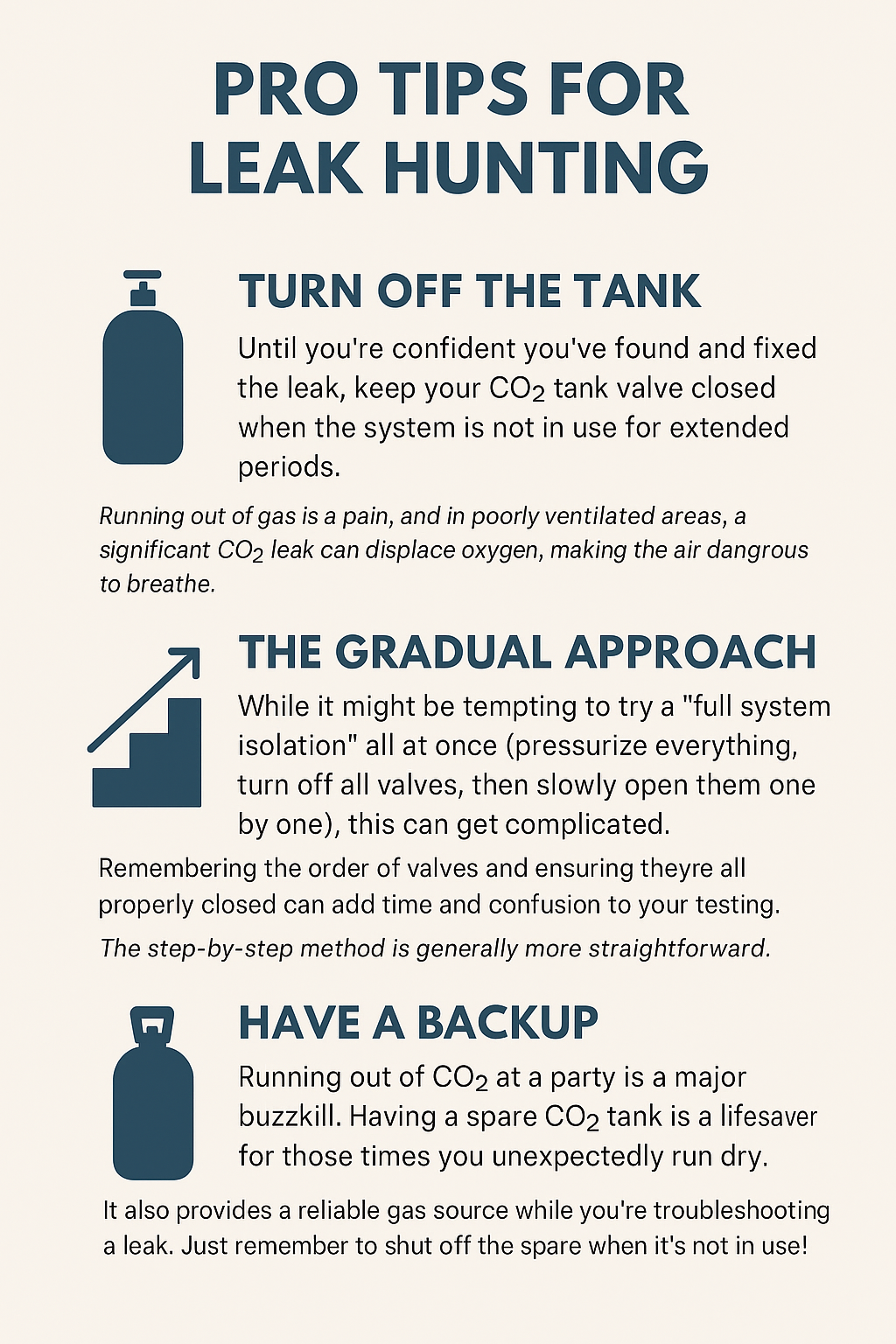 PRO TIPS FOR LEAK HUNTING

TURN OFF THE TANK

Until you're confident you've found and fixed the leak, keep your $CO_2$ tank valve closed when the system is not in use for extended periods.

Running out of gas is a pain, and in poorly ventilated areas, a significant $CO_2$ leak can displace oxygen, making the air dangrous to breathe.

THE GRADUAL APPROACH

While it might be tempting to try a "full system isolation" all at once (pressurize everything, turn off all valves, then slowly open them one by one), this can get complicated.

Remembering the order of valves and ensuring theyre all properly closed can add time and confusion to your testing.

The step-by-step method is generally more straightforward.

HAVE A BACKUP

Running out of $CO_2$ at a party is a major buzzkill. Having a spare $CO_2$ tank is a lifesaver for those times you unexpectedly run dry.

It also provides a reliable gas source while you're troubleshooting a leak. Just remember to shut off the spare when it's not in use!