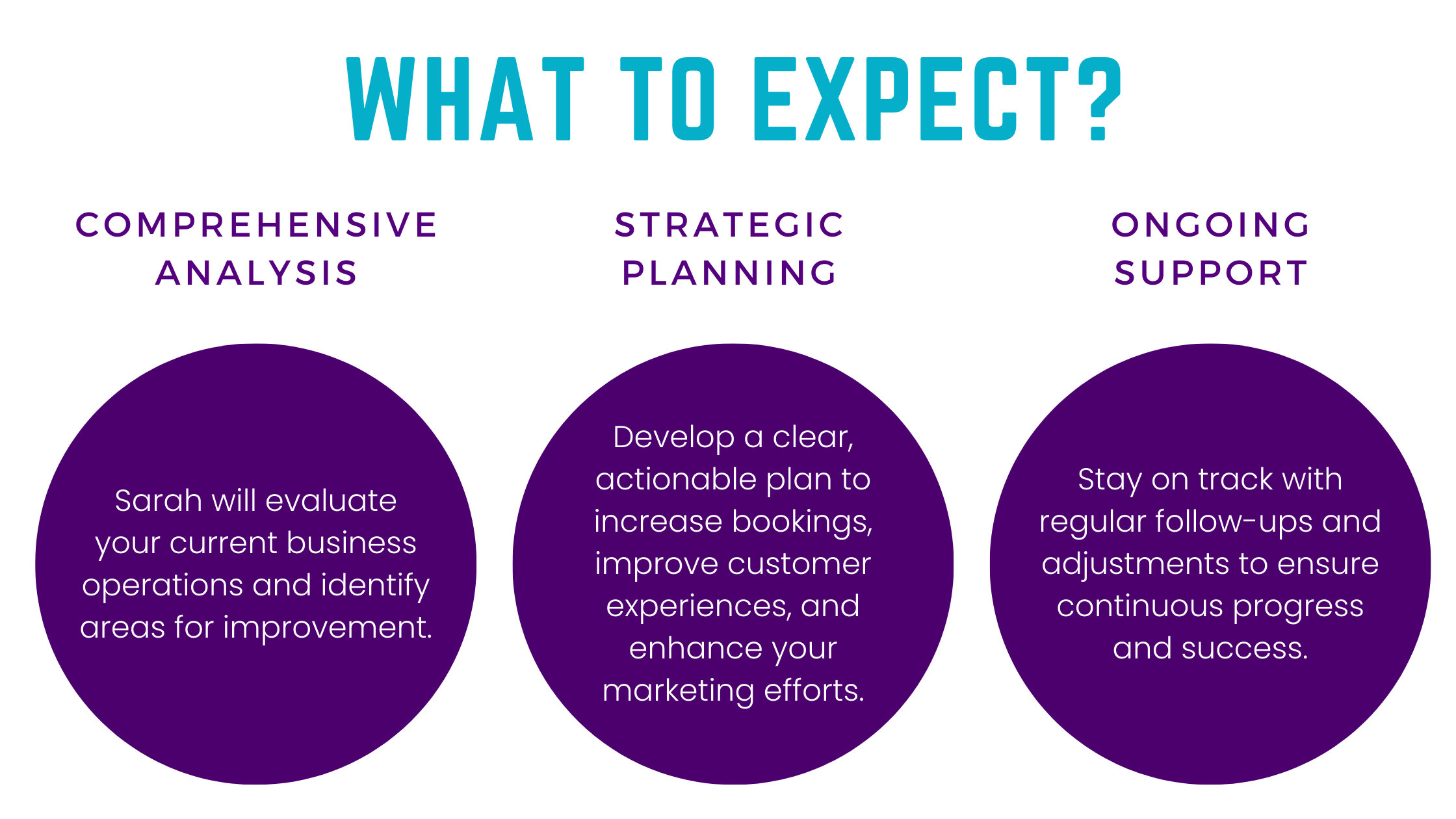 WHAT TO EXPECT?

COMPREHENSIVE ANALYSIS

Sarah will evaluate your current business operations and identify areas for improvement.

STRATEGIC PLANNING

Develop a clear, actionable plan to increase bookings, improve customer experiences, and enhance your marketing efforts.

ONGOING SUPPORT

Stay on track with regular follow-ups and adjustments to ensure continuous progress and success.