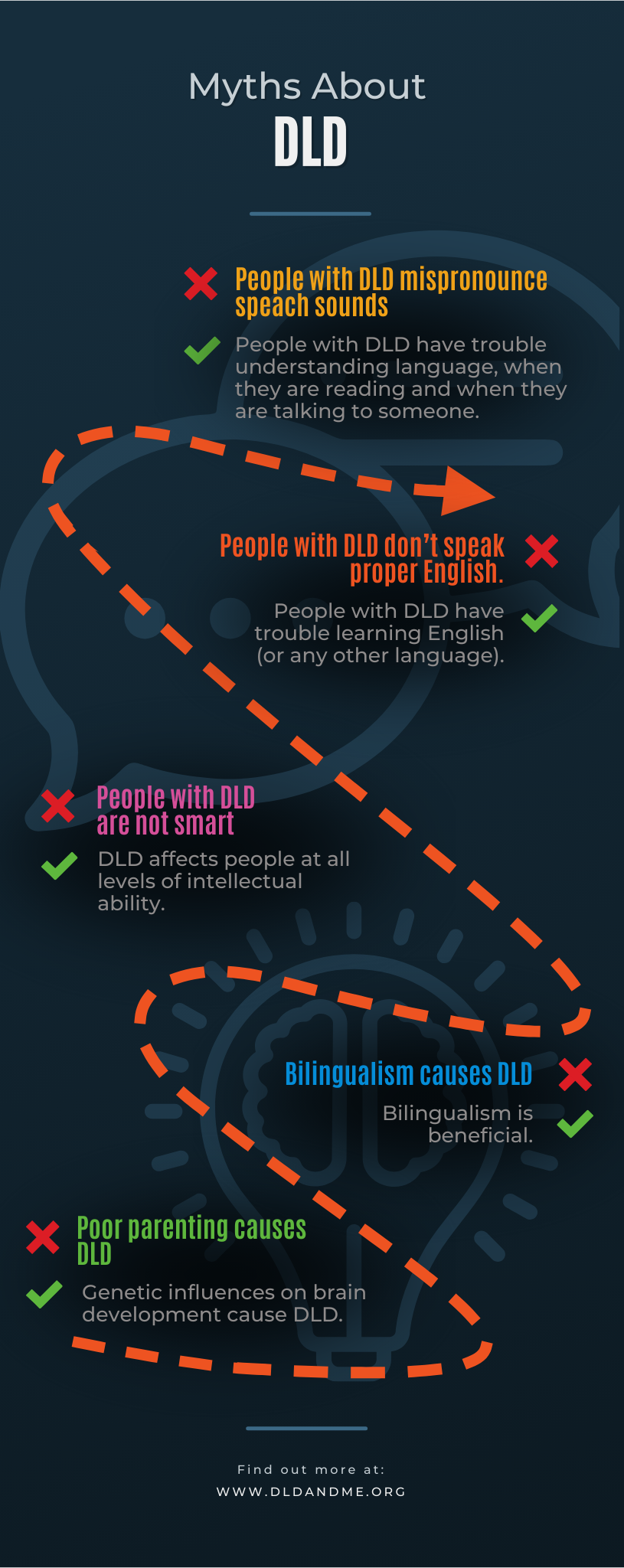 Myths About
DLD

People with DLD mispronounce speach sounds

People with DLD have trouble understanding language, when they are reading and when they are talking to someone.

People with DLD don't speak proper English.

People with DLD have trouble learning English (or any other language).

People with DLD are not smart

DLD affects people at all levels of intellectual ability.

Bilingualism causes DLD

Bilingualism is beneficial.

Poor parenting causes DLD

Genetic influences on brain development cause DLD.

Find out more at:
WWW.DLDANDME.ORG