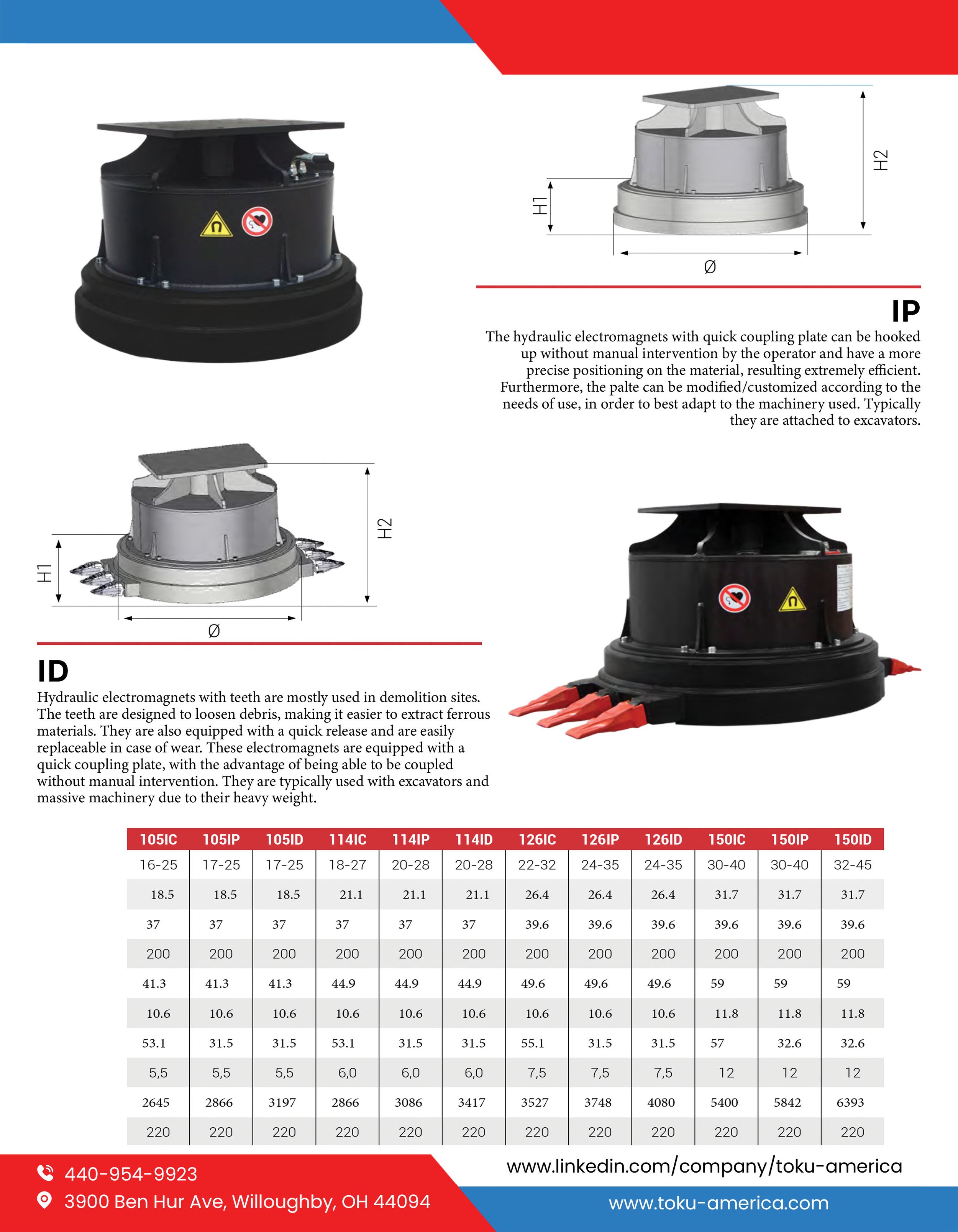 H1

H2

Ø

IP

The hydraulic electromagnets with quick coupling plate can be hooked up without manual intervention by the operator and have a more precise positioning on the material, resulting extremely efficient. Furthermore, the palte can be modified/customized according to the needs of use, in order to best adapt to the machinery used. Typically they are attached to excavators.

H1

H2

Ø

ID

Hydraulic electromagnets with teeth are mostly used in demolition sites. The teeth are designed to loosen debris, making it easier to extract ferrous materials. They are also equipped with a quick release and are easily replaceable in case of wear. These electromagnets are equipped with a quick coupling plate, with the advantage of being able to be coupled without manual intervention. They are typically used with excavators and massive machinery due to their heavy weight.

| 105IC | 105IP | 105ID | 114IC | 114IP | 114ID | 126IC | 126IP | 126ID | 150IC | 150IP | 150ID |
|---|---|---|---|---|---|---|---|---|---|---|---|
| 16-25 | 17-25 | 17-25 | 18-27 | 20-28 | 20-28 | 22-32 | 24-35 | 24-35 | 30-40 | 30-40 | 32-45 |
| 18.5 | 18.5 | 18.5 | 21.1 | 21.1 | 21.1 | 26.4 | 26.4 | 26.4 | 31.7 | 31.7 | 31.7 |
| 37 | 37 | 37 | 37 | 37 | 37 | 39.6 | 39.6 | 39.6 | 39.6 | 39.6 | 39.6 |
| 200 | 200 | 200 | 200 | 200 | 200 | 200 | 200 | 200 | 200 | 200 | 200 |
| 41.3 | 41.3 | 41.3 | 44.9 | 44.9 | 44.9 | 49.6 | 49.6 | 49.6 | 59 | 59 | 59 |
| 10.6 | 10.6 | 10.6 | 10.6 | 10.6 | 10.6 | 10.6 | 10.6 | 10.6 | 11.8 | 11.8 | 11.8 |
| 53.1 | 31.5 | 31.5 | 53.1 | 31.5 | 31.5 | 55.1 | 31.5 | 31.5 | 57 | 32.6 | 32.6 |
| 5,5 | 5,5 | 5,5 | 6,0 | 6,0 | 6,0 | 7,5 | 7,5 | 7,5 | 12 | 12 | 12 |
| 2645 | 2866 | 3197 | 2866 | 3086 | 3417 | 3527 | 3748 | 4080 | 5400 | 5842 | 6393 |
| 220 | 220 | 220 | 220 | 220 | 220 | 220 | 220 | 220 | 220 | 220 | 220 |

440-954-9923
3900 Ben Hur Ave, Willoughby, OH 44094
www.linkedin.com/company/toku-america
www.toku-america.com