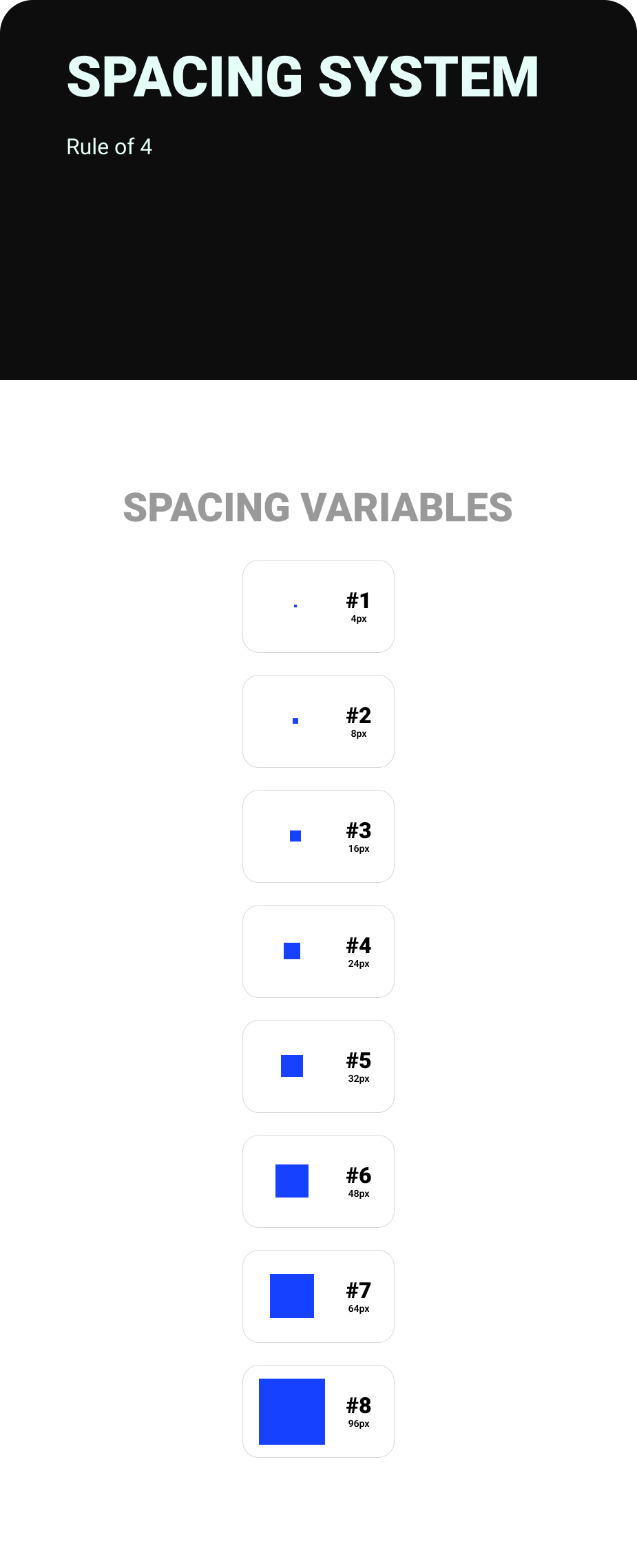 SPACING SYSTEM

Rule of 4

SPACING VARIABLES

#1
4px

#2
8px

#3
16px

#4
24px

#5
32px

#6
48px

#7
64px

#8
96px