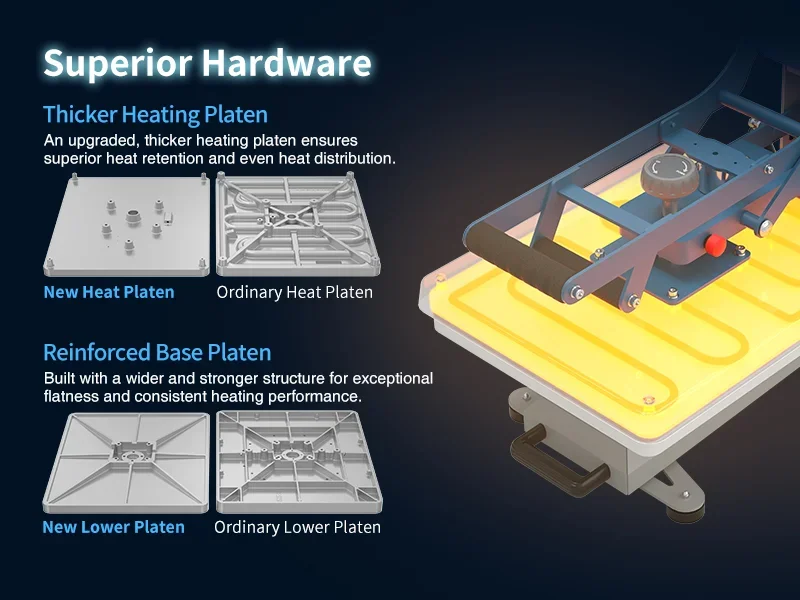 Superior Hardware

Thicker Heating Platen

An upgraded, thicker heating platen ensures superior heat retention and even heat distribution.

New Heat Platen

Ordinary Heat Platen

Reinforced Base Platen

Built with a wider and stronger structure for exceptional flatness and consistent heating performance.

New Lower Platen

Ordinary Lower Platen