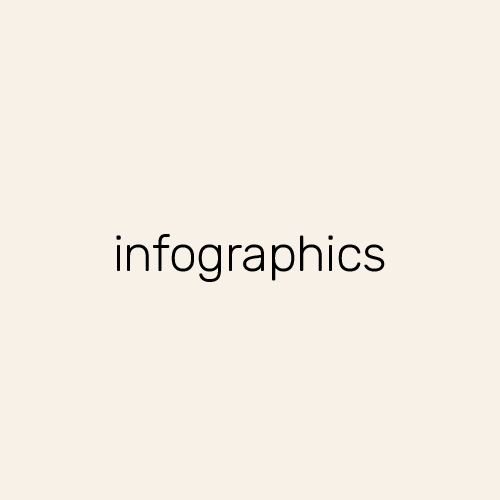 infographics