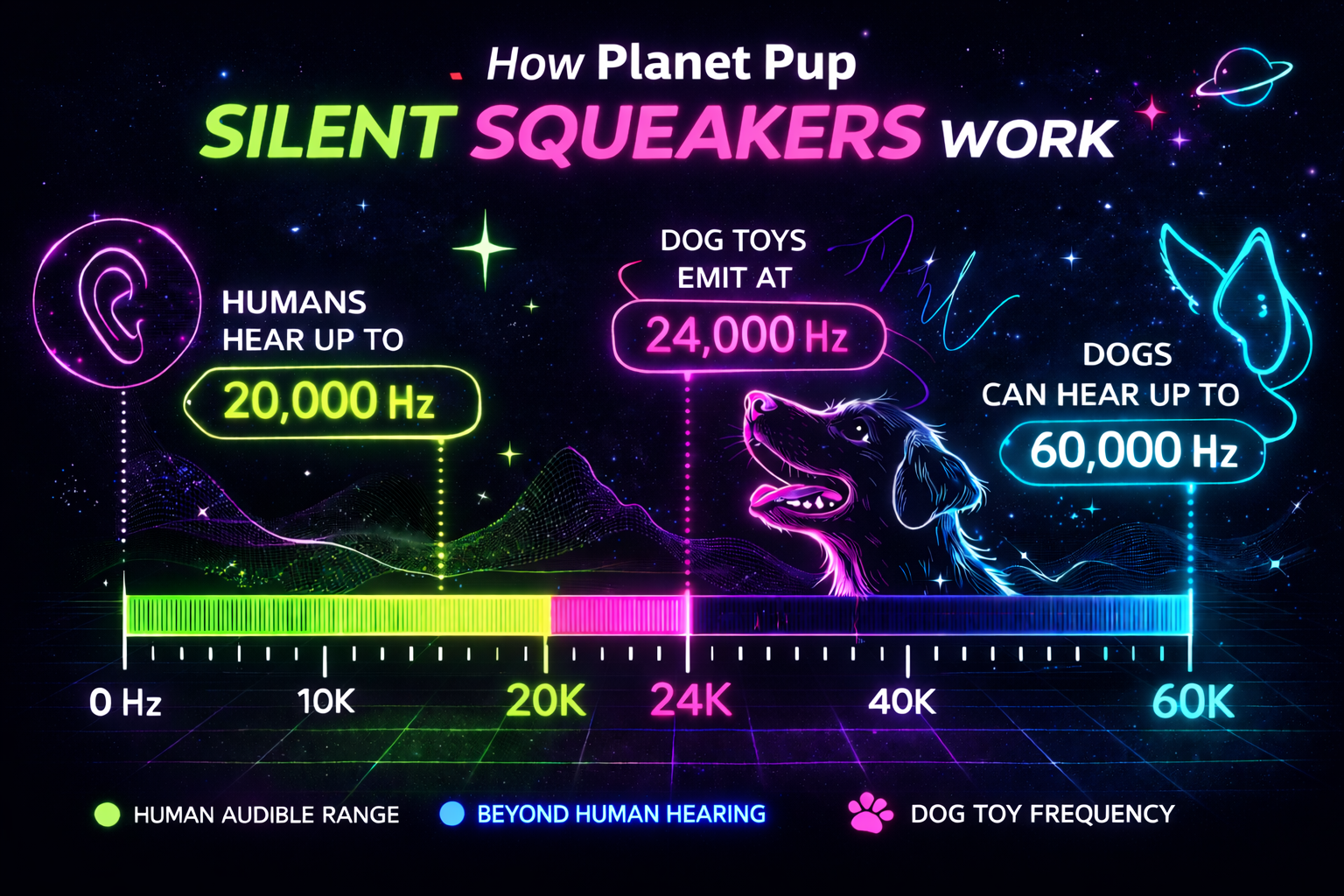 How Planet Pup
SILENT SQUEAKERS WORK

HUMANS HEAR UP TO
20,000 Hz

DOG TOYS EMIT AT
24,000 Hz

DOGS CAN HEAR UP TO
60,000 Hz

0 Hz
10K
20K
24K
40K
60K

HUMAN AUDIBLE RANGE
BEYOND HUMAN HEARING
DOG TOY FREQUENCY