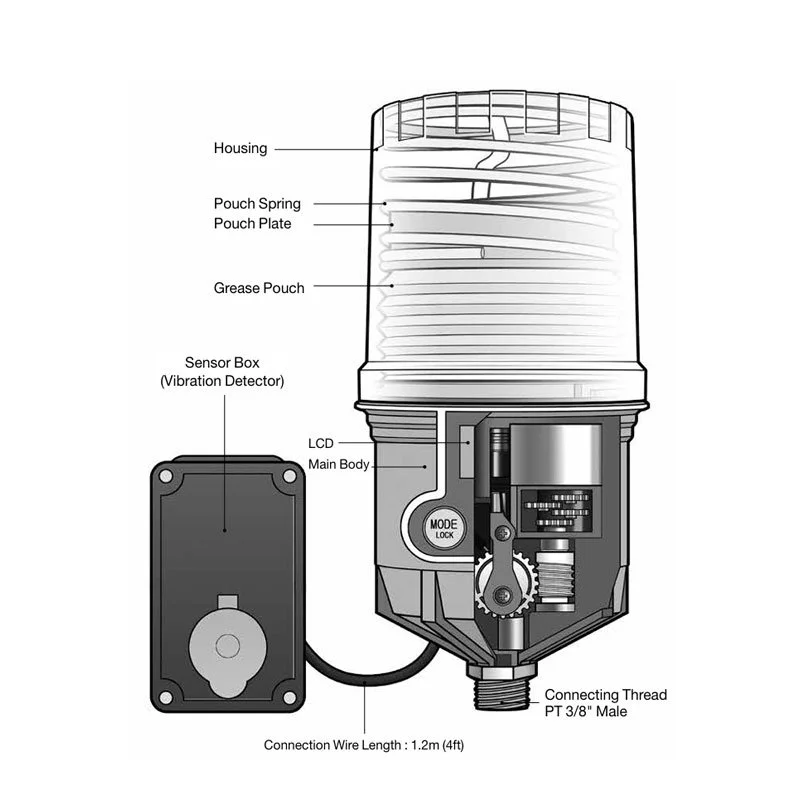 Housing

Pouch Spring

Pouch Plate

Grease Pouch

Sensor Box
(Vibration Detector)

LCD

Main Body

MODE
LOCK

Connecting Thread
PT 3/8" Male

Connection Wire Length : 1.2m (4ft)