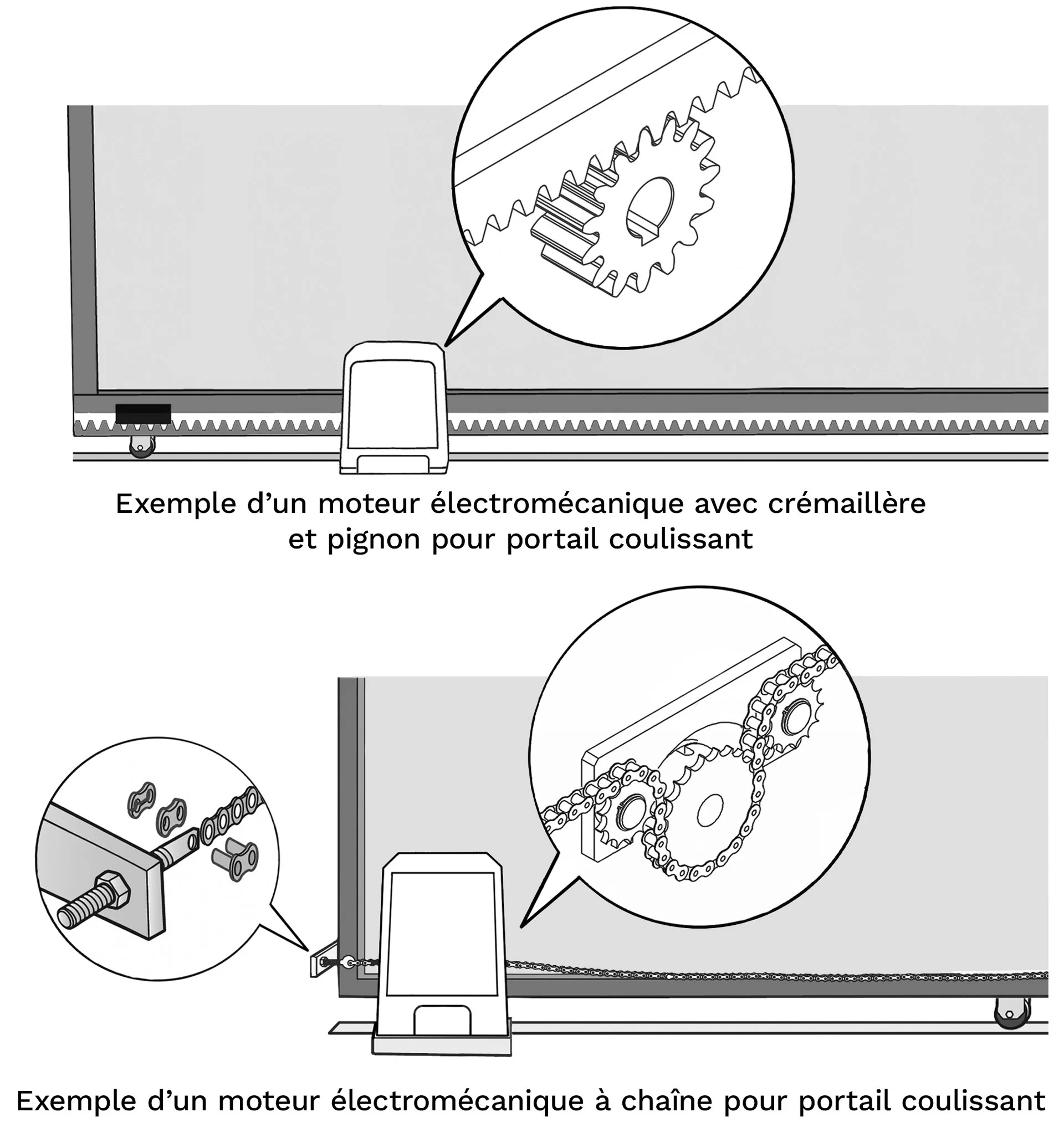 Exemple d’un moteur électromécanique avec crémaillère et pignon pour portail coulissant

Exemple d’un moteur électromécanique à chaîne pour portail coulissant