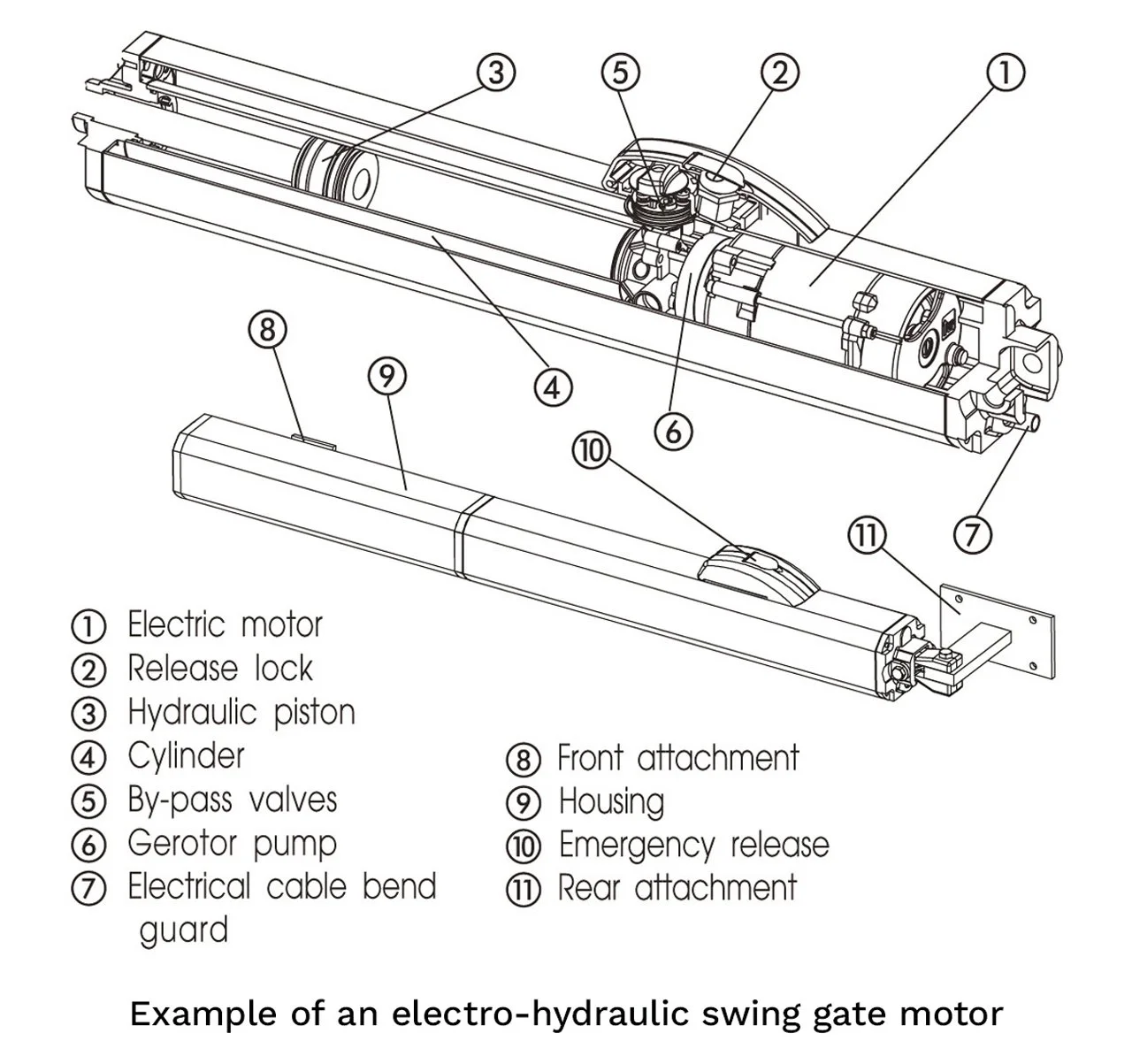 ③ ⑤ ② ①

⑧ ⑨ ④ ⑥

⑩

⑪ ⑦

① Electric motor
② Release lock
③ Hydraulic piston
④ Cylinder
⑤ By-pass valves
⑥ Gerotor pump
⑦ Electrical cable bend guard

⑧ Front attachment
⑨ Housing
⑩ Emergency release
⑪ Rear attachment

Example of an electro-hydraulic swing gate motor