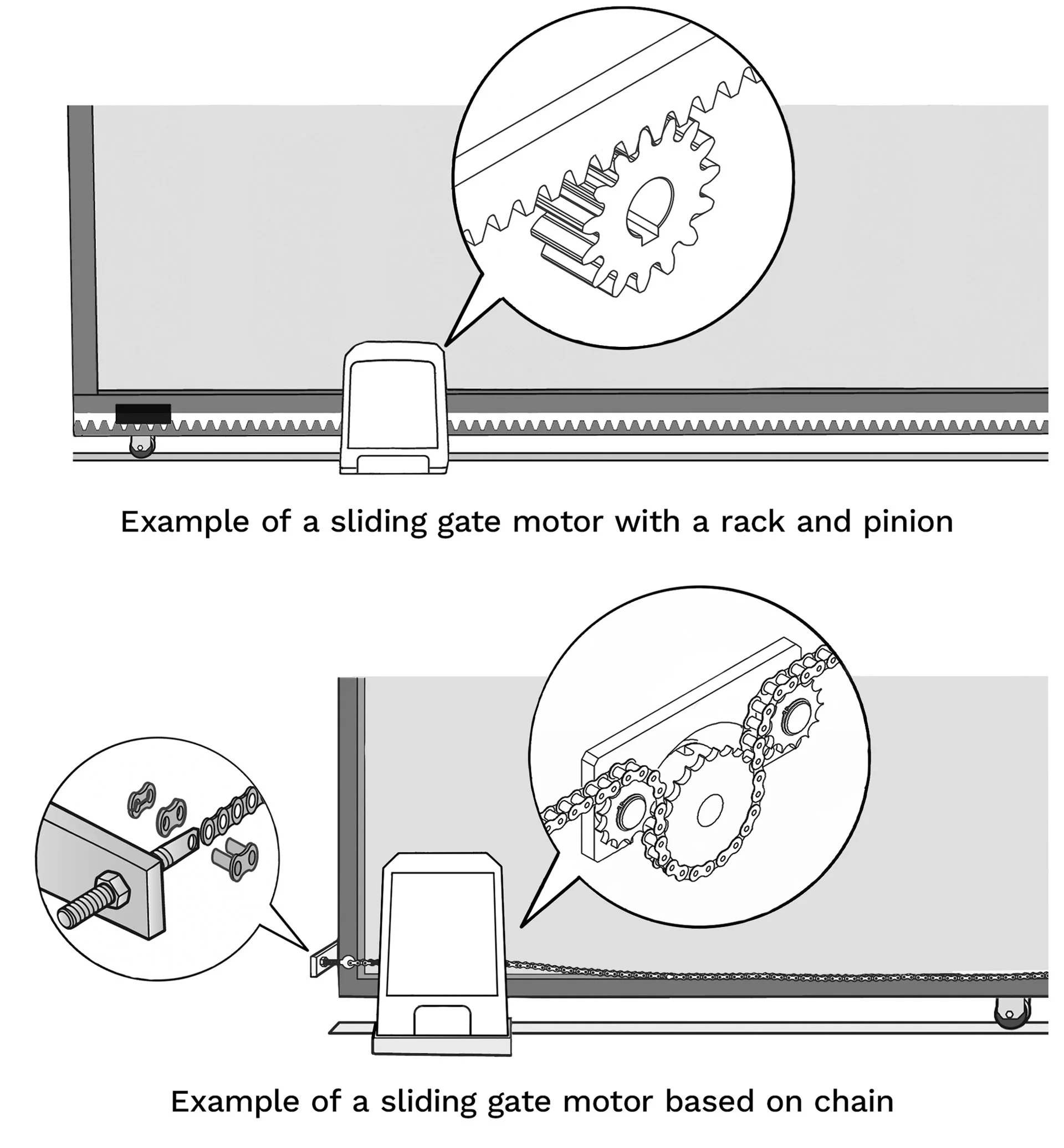 Example of a sliding gate motor with a rack and pinion

Example of a sliding gate motor based on chain