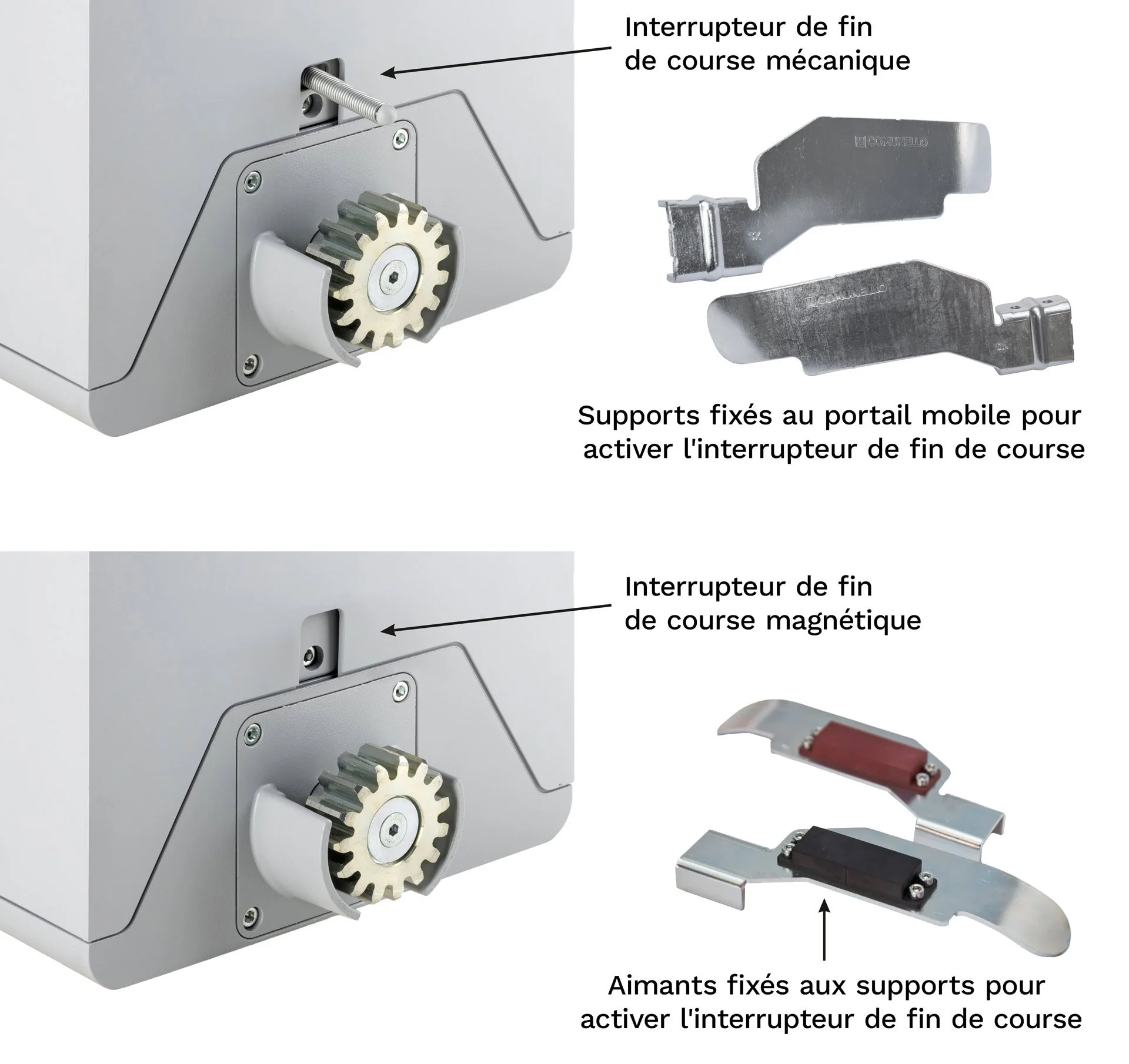 Interrupteur de fin de course mécanique

COMUNELLO

SX

COMUNELLO

DX

Supports fixés au portail mobile pour activer l'interrupteur de fin de course

Interrupteur de fin de course magnétique

Aimants fixés aux supports pour activer l'interrupteur de fin de course